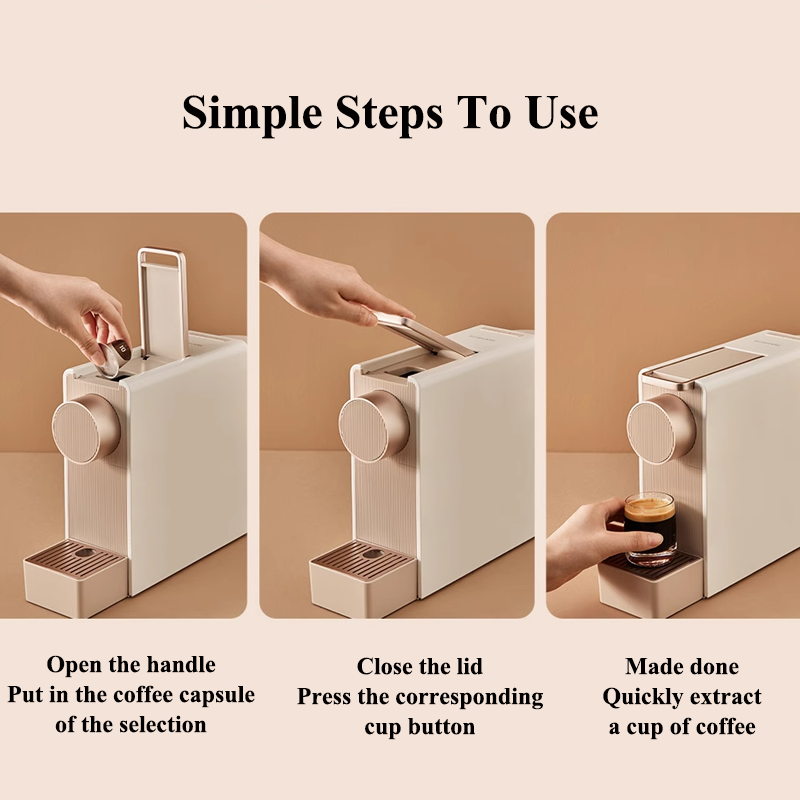 Simple Steps To Use

Open the handle
Put in the coffee capsule
of the selection

Close the lid
Press the corresponding
cup button

Made done
Quickly extract
a cup of coffee