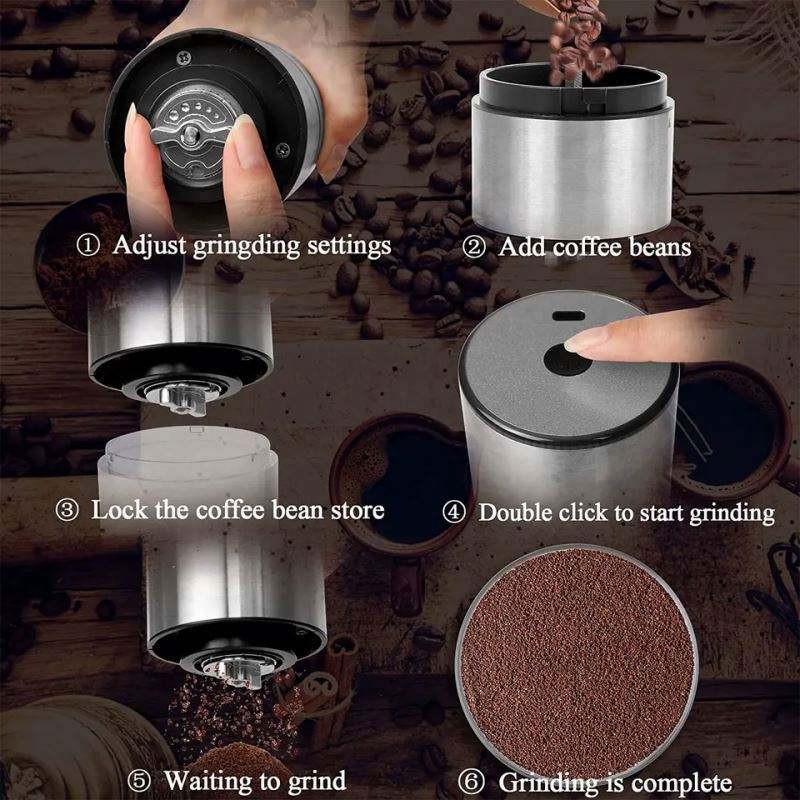 ① Adjust gringding settings
② Add coffee beans
③ Lock the coffee bean store
④ Double click to start grinding
⑤ Waiting to grind
⑥ Grinding is complete