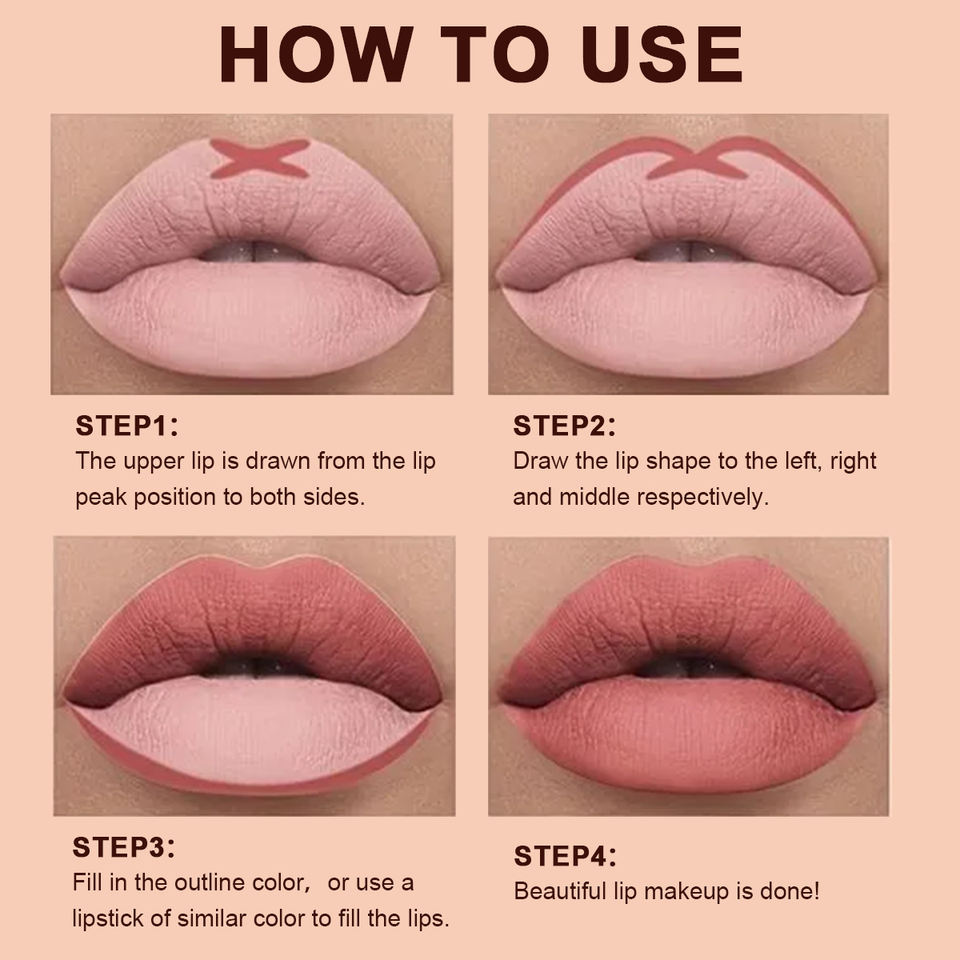 HOW TO USE

STEP1:
The upper lip is drawn from the lip peak position to both sides.

STEP2:
Draw the lip shape to the left, right and middle respectively.

STEP3:
Fill in the outline color,  or use a lipstick of similar color to fill the lips.

STEP4:
Beautiful lip makeup is done!