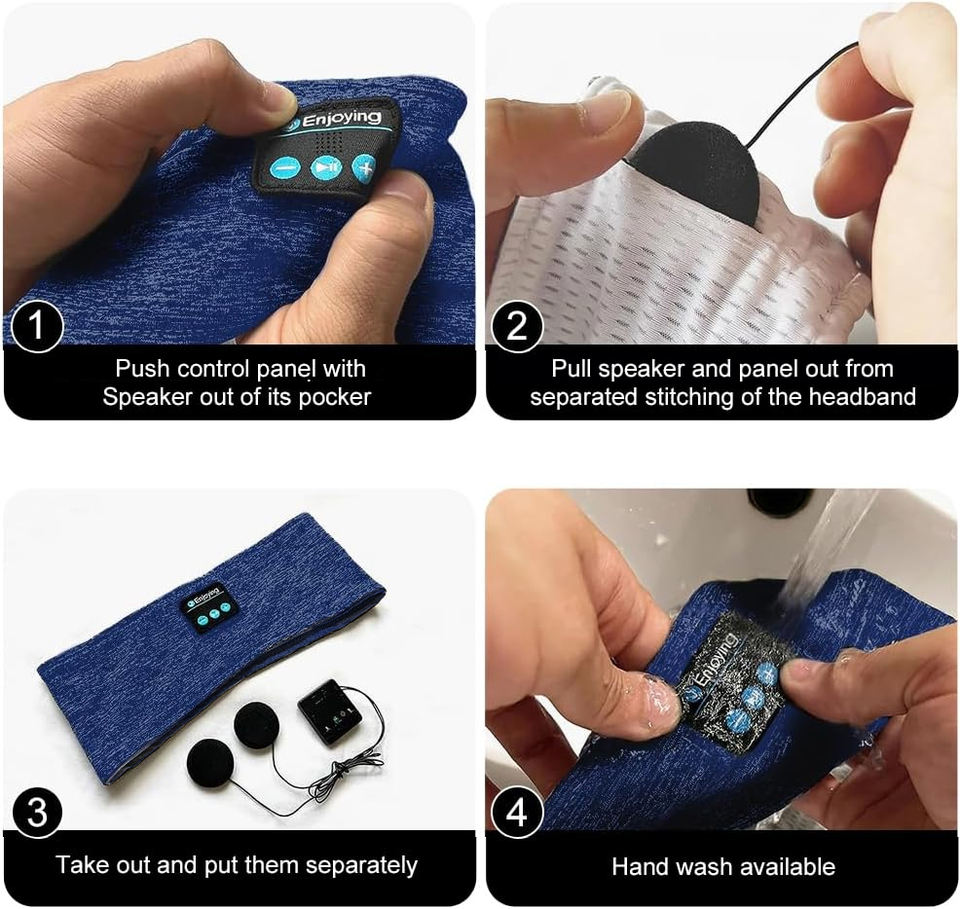 Enjoying

1

Push control panel with Speaker out of its pocker

2

Pull speaker and panel out from separated stitching of the headband

Enjoying

3

Take out and put them separately

Enjoying

4

Hand wash available