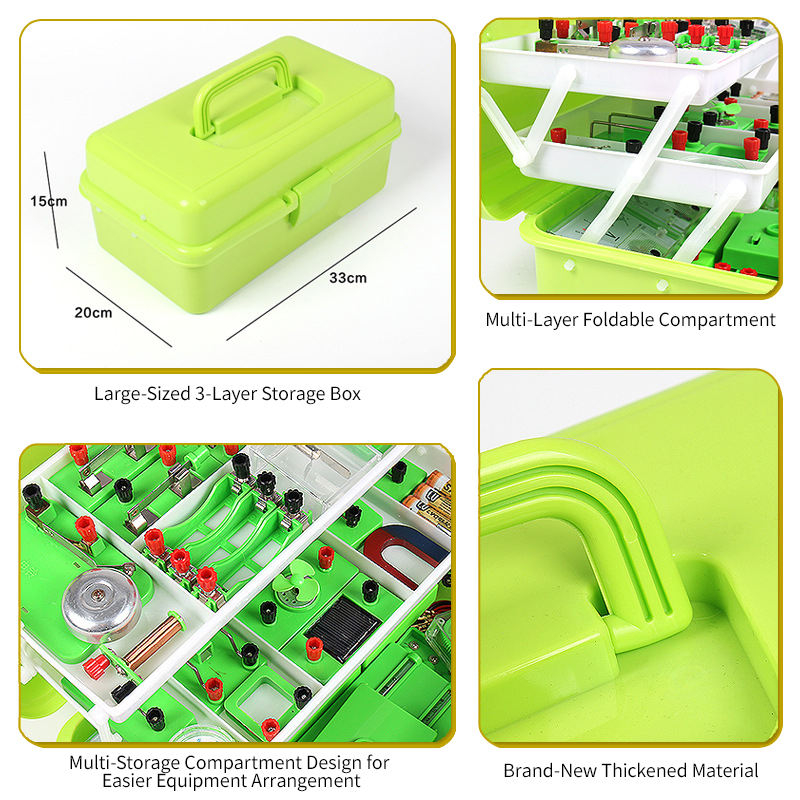 15cm

20cm

33cm

Large-Sized 3-Layer Storage Box

Multi-Layer Foldable Compartment

Multi-Storage Compartment Design for Easier Equipment Arrangement

Brand-New Thickened Material