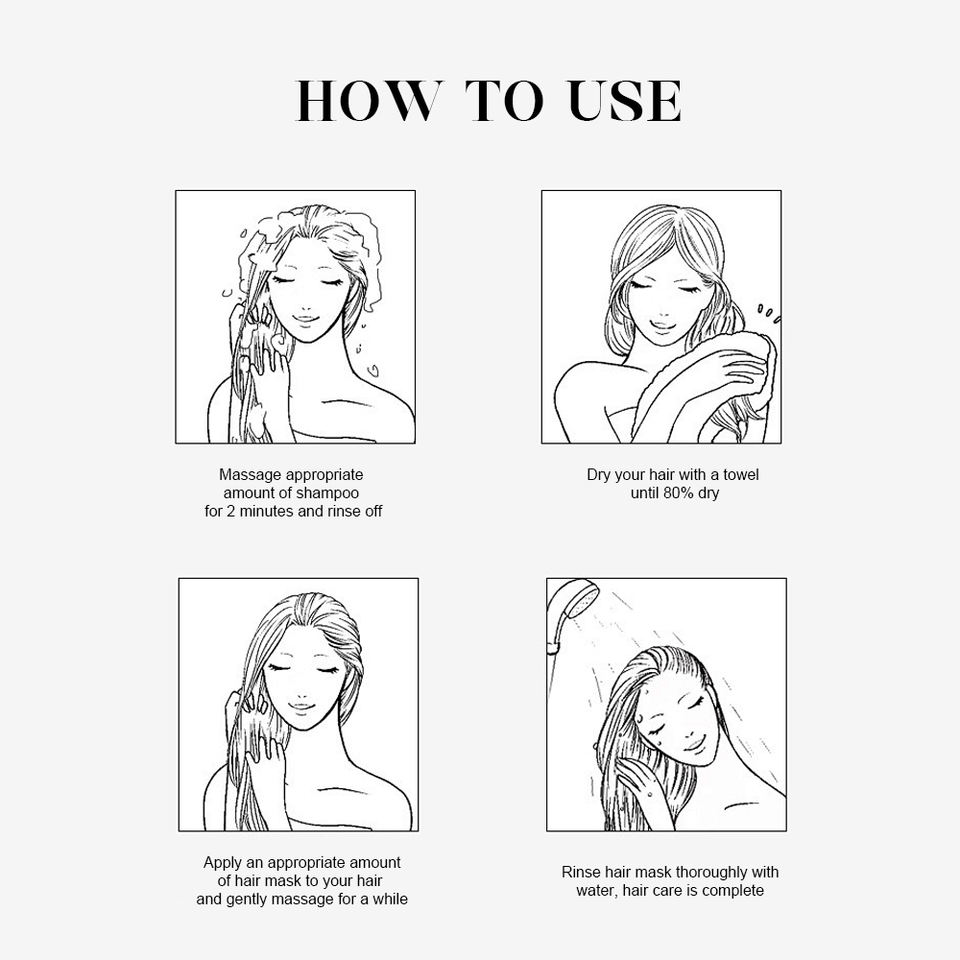 HOW TO USE

Massage appropriate amount of shampoo for 2 minutes and rinse off

Dry your hair with a towel until 80% dry

Apply an appropriate amount of hair mask to your hair and gently massage for a while

Rinse hair mask thoroughly with water, hair care is complete