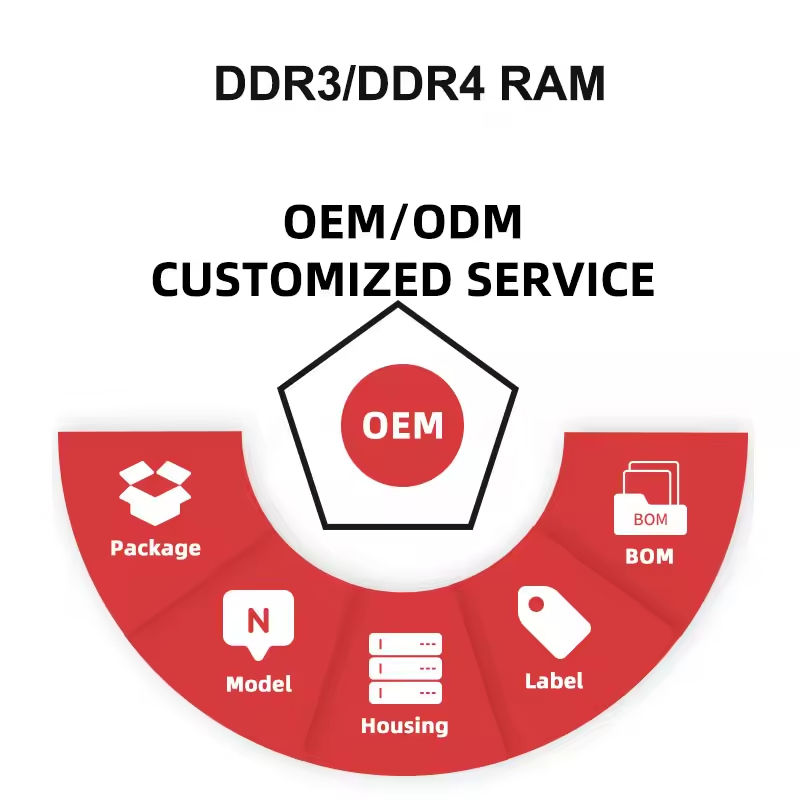 DDR3/DDR4 RAM

OEM/ODM
CUSTOMIZED SERVICE

OEM

Package

N

Model

Housing

Label

BOM

BOM