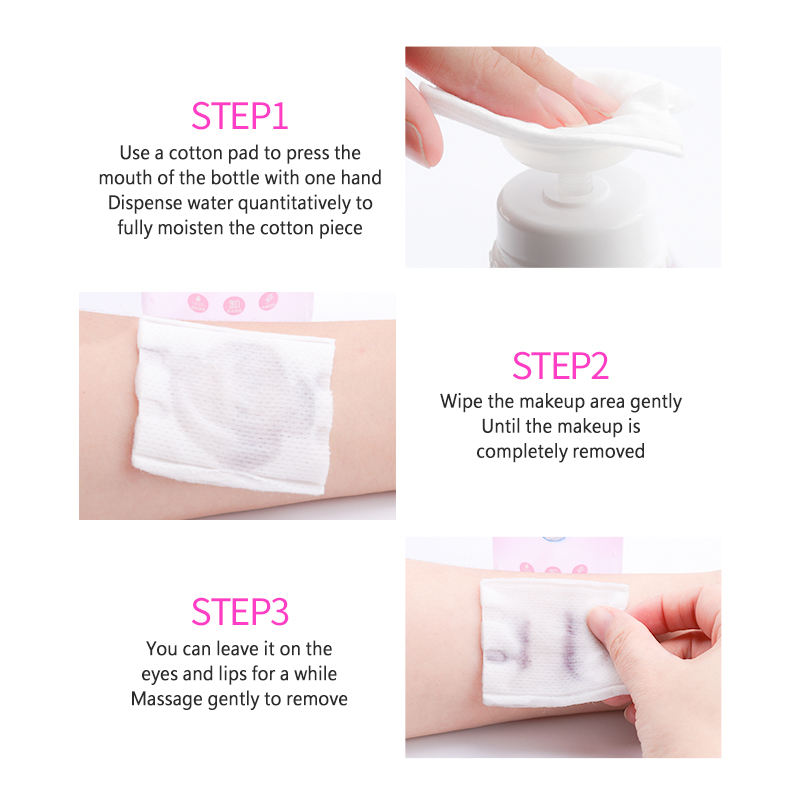 STEP1
Use a cotton pad to press the mouth of the bottle with one hand
Dispense water quantitatively to fully moisten the cotton piece

STEP2
Wipe the makeup area gently
Until the makeup is completely removed

STEP3
You can leave it on the eyes and lips for a while
Massage gently to remove