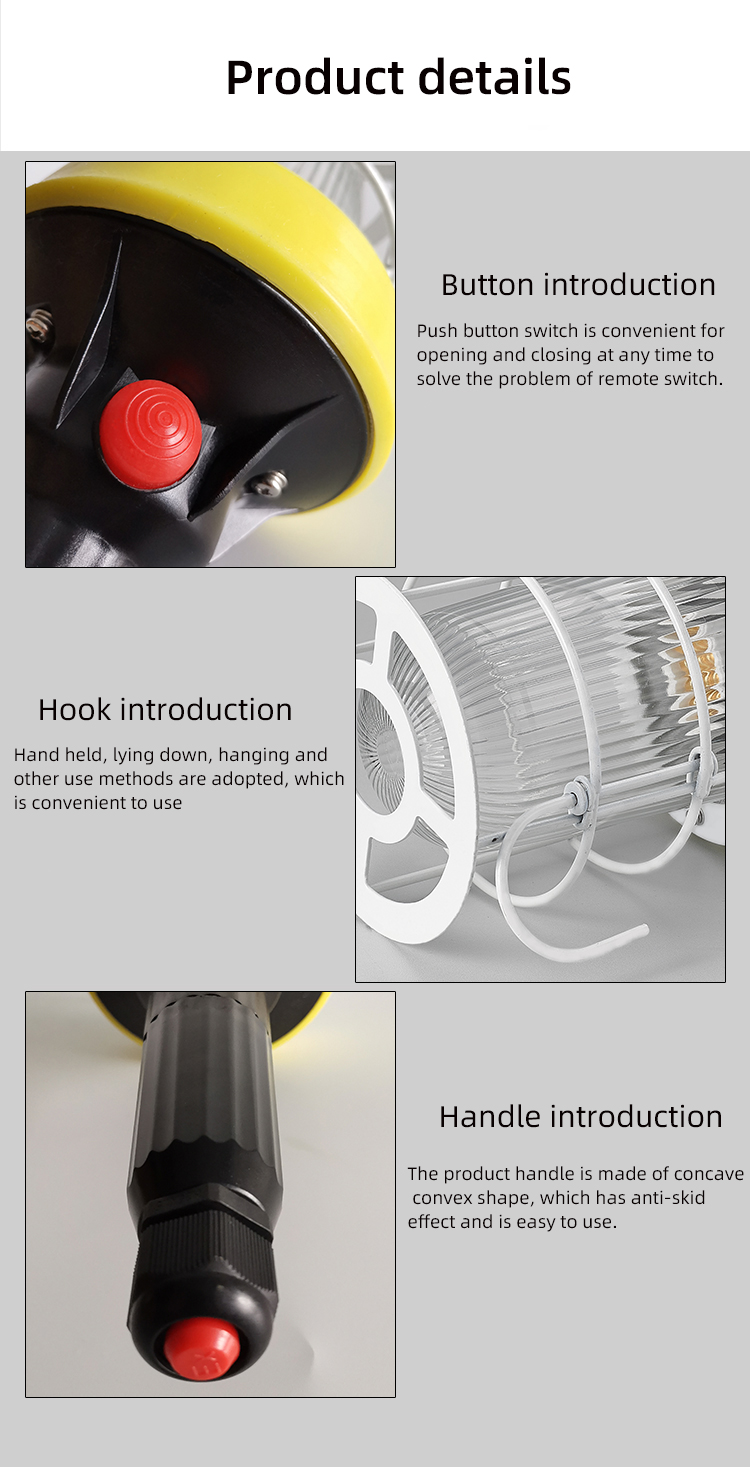 Product details

Button introduction

Push button switch is convenient for opening and closing at any time to solve the problem of remote switch.

Hook introduction

Hand held, lying down, hanging and other use methods are adopted, which is convenient to use

Handle introduction

The product handle is made of concave convex shape, which has anti-skid effect and is easy to use.