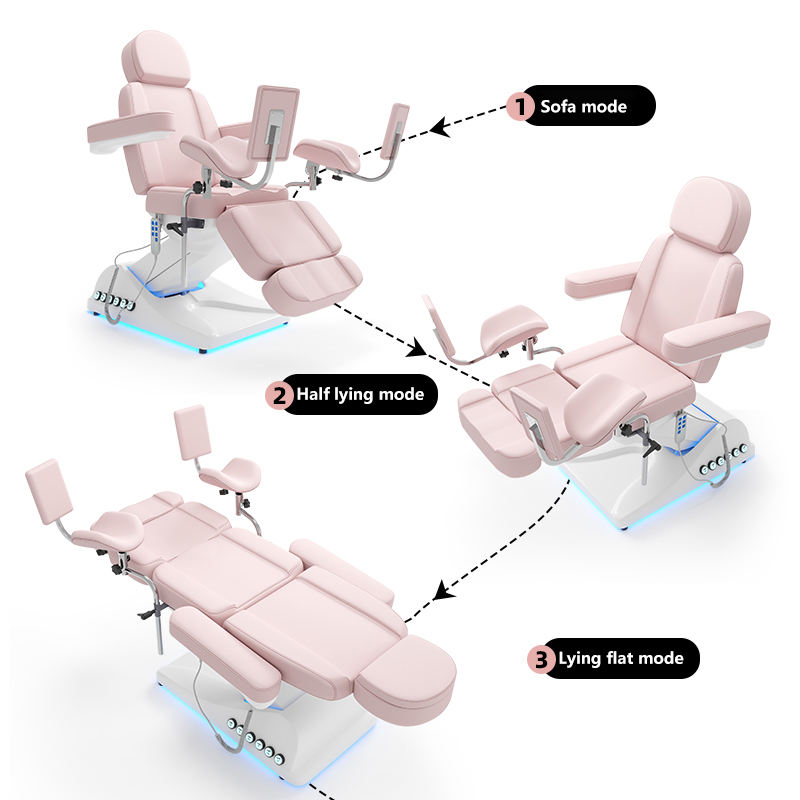 1 Sofa mode

2 Half lying mode

3 Lying flat mode