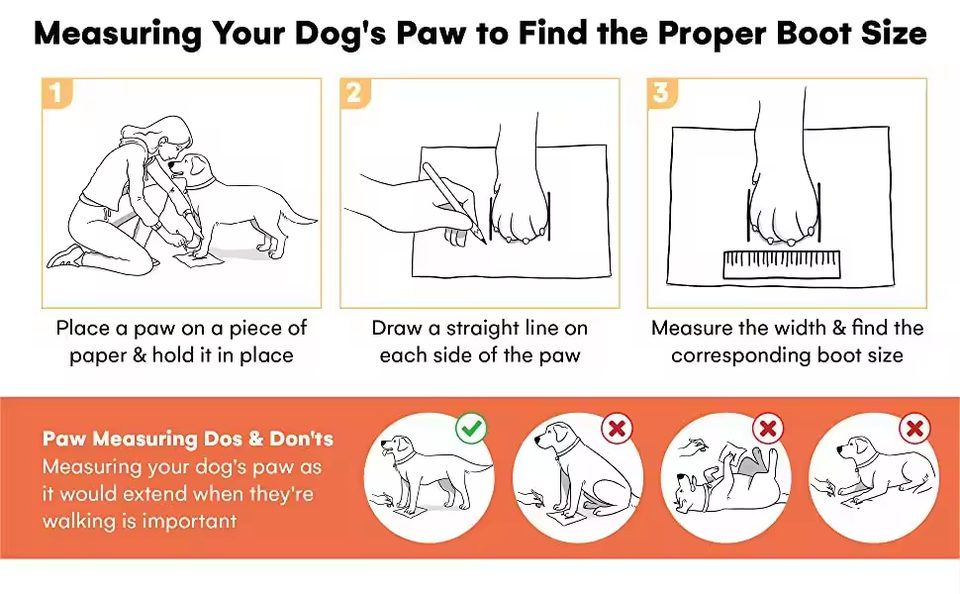 Measuring Your Dog's Paw to Find the Proper Boot Size

1

Place a paw on a piece of paper & hold it in place

2

Draw a straight line on each side of the paw

3

Measure the width & find the corresponding boot size

Paw Measuring Dos & Don'ts
Measuring your dog's paw as it would extend when they're walking is important