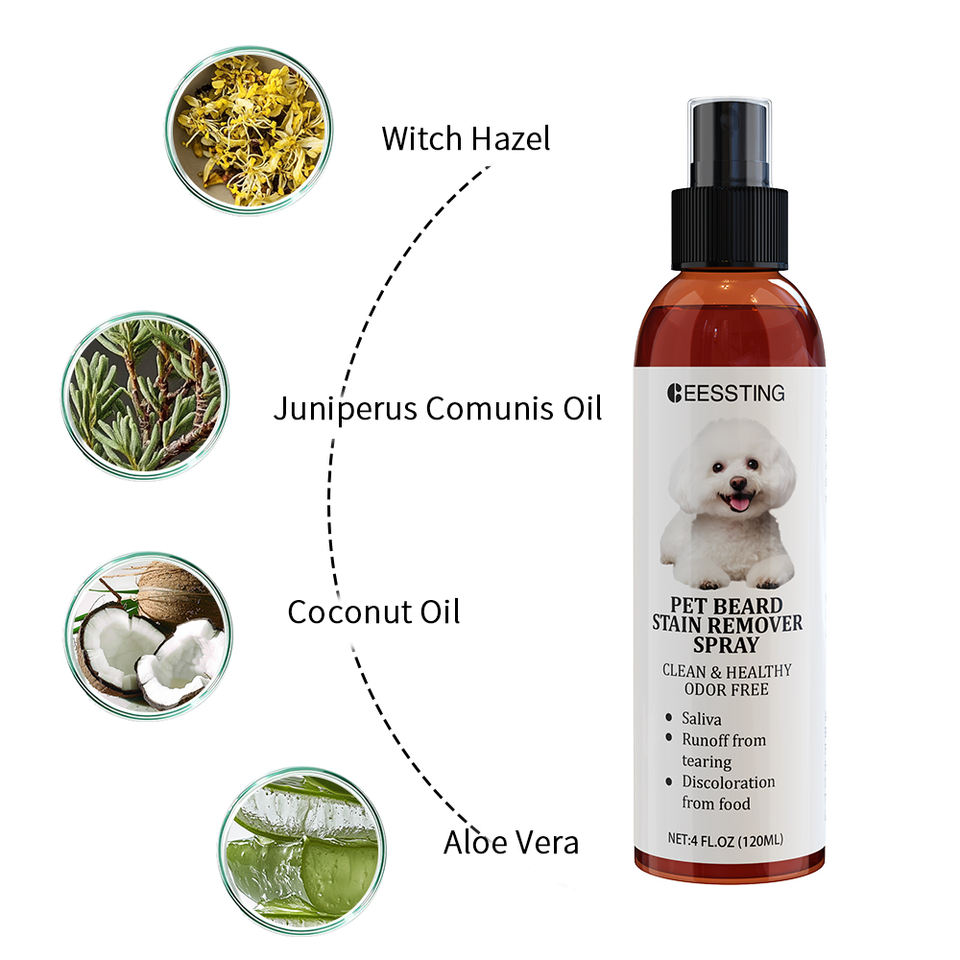 Witch Hazel

Juniperus Comunis Oil

Coconut Oil

Aloe Vera

BEESSTING

PET BEARD STAIN REMOVER SPRAY

CLEAN & HEALTHY
ODOR FREE

• Saliva
• Runoff from tearing
• Discoloration from food

NET:4 FL.OZ (120ML)