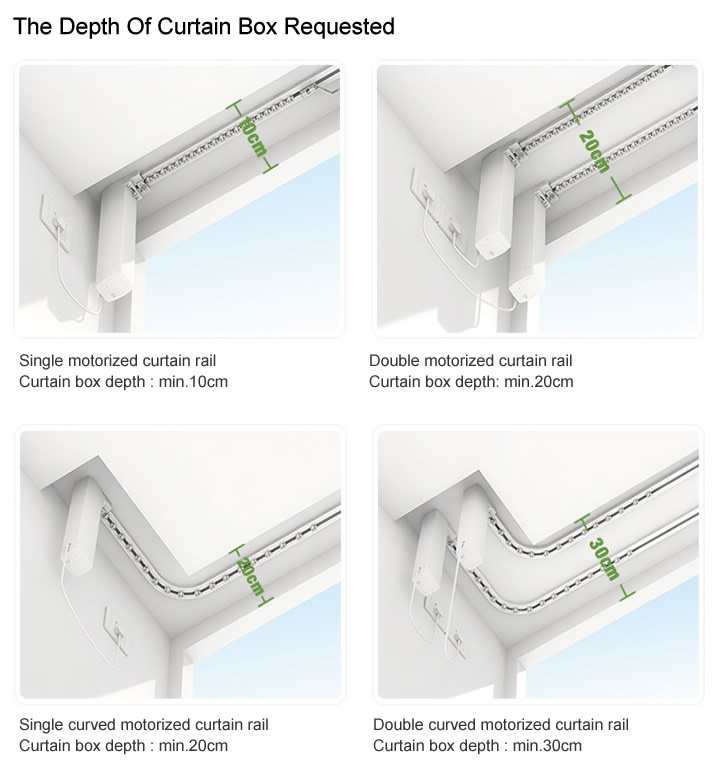 The Depth Of Curtain Box Requested

10cm

Single motorized curtain rail
Curtain box depth : min.10cm

20cm

Double motorized curtain rail
Curtain box depth: min.20cm

20cm

Single curved motorized curtain rail
Curtain box depth : min.20cm

30cm

Double curved motorized curtain rail
Curtain box depth : min.30cm