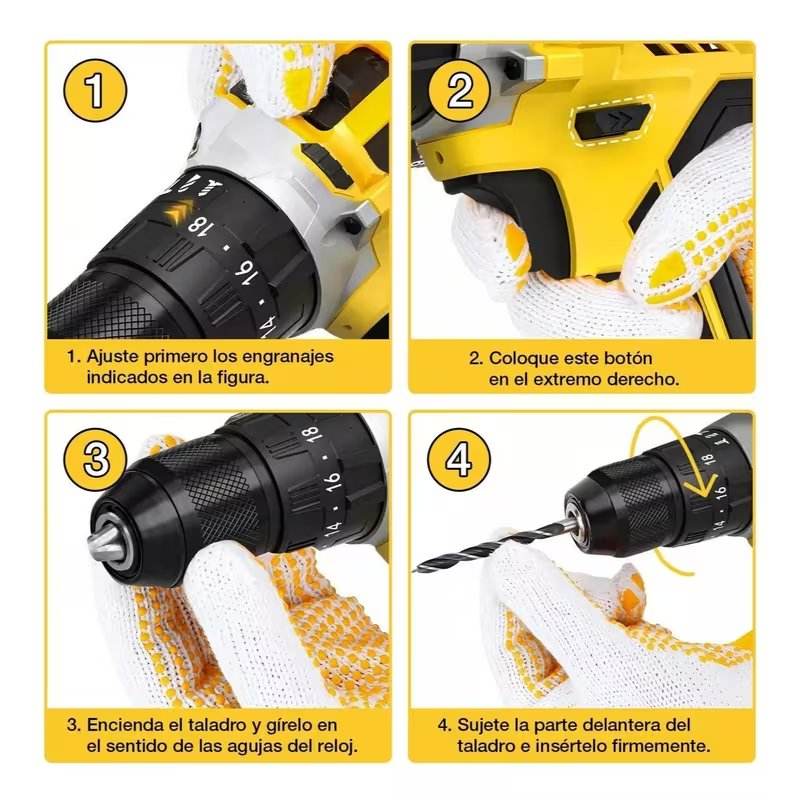 1

18 · 16 · 14

1. Ajuste primero los engranajes indicados en la figura.

2

2. Coloque este botón en el extremo derecho.

3

18 · 16 · 14

3. Encienda el taladro y gírelo en el sentido de las agujas del reloj.

4

18 · 16 · 14

4. Sujete la parte delantera del taladro e insértelo firmemente.