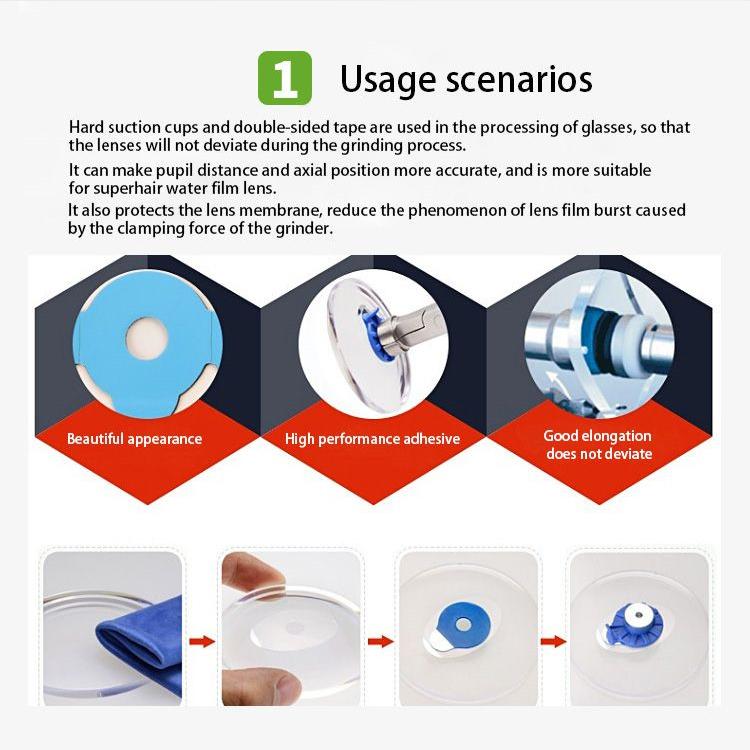 1 Usage scenarios

Hard suction cups and double-sided tape are used in the processing of glasses, so that the lenses will not deviate during the grinding process.

It can make pupil distance and axial position more accurate, and is more suitable for superhair water film lens.

It also protects the lens membrane, reduce the phenomenon of lens film burst caused by the clamping force of the grinder.

Beautiful appearance

High performance adhesive

Good elongation does not deviate