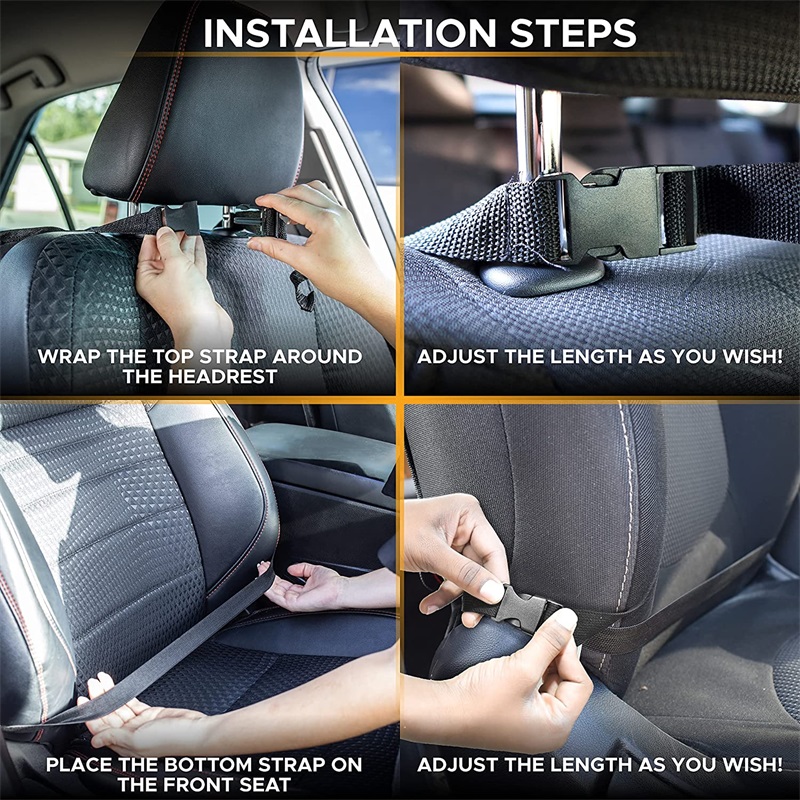 INSTALLATION STEPS

WRAP THE TOP STRAP AROUND THE HEADREST

ADJUST THE LENGTH AS YOU WISH!

PLACE THE BOTTOM STRAP ON THE FRONT SEAT

ADJUST THE LENGTH AS YOU WISH!