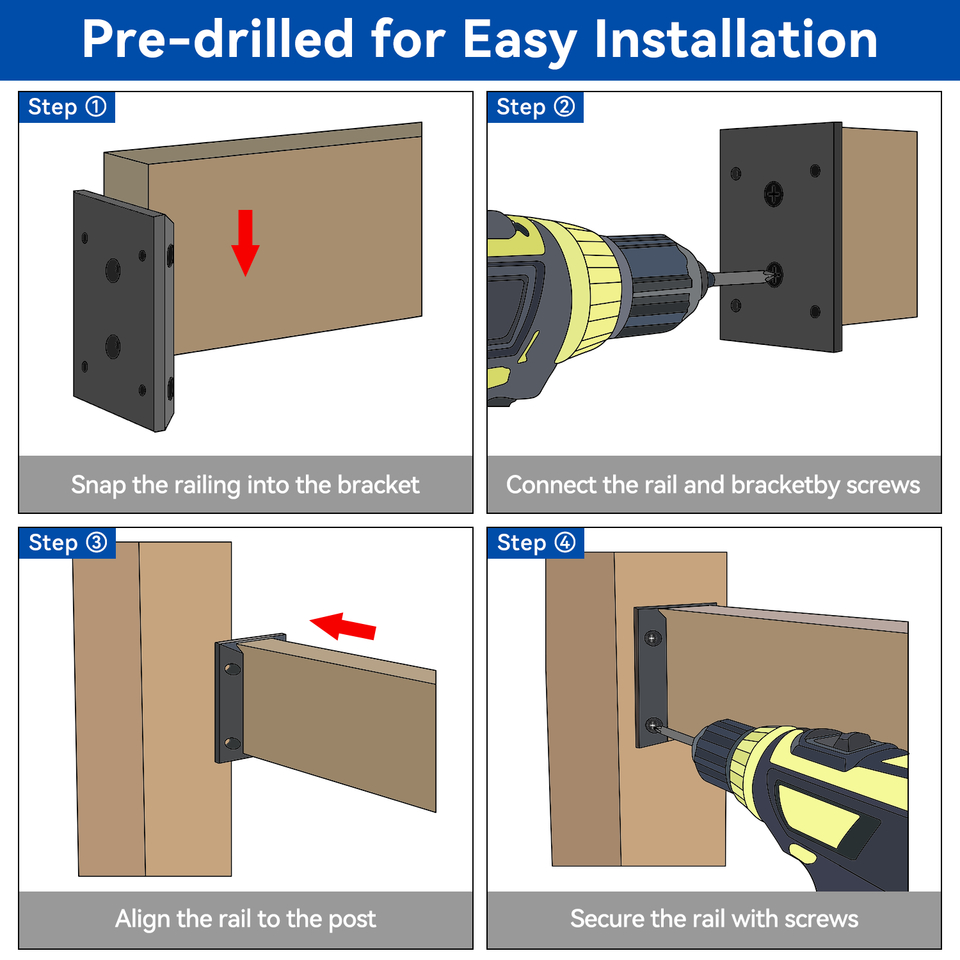 Pre-drilled for Easy Installation

Step ①

Snap the railing into the bracket

Step ②

Connect the rail and bracketby screws

Step ③

Align the rail to the post

Step ④

Secure the rail with screws