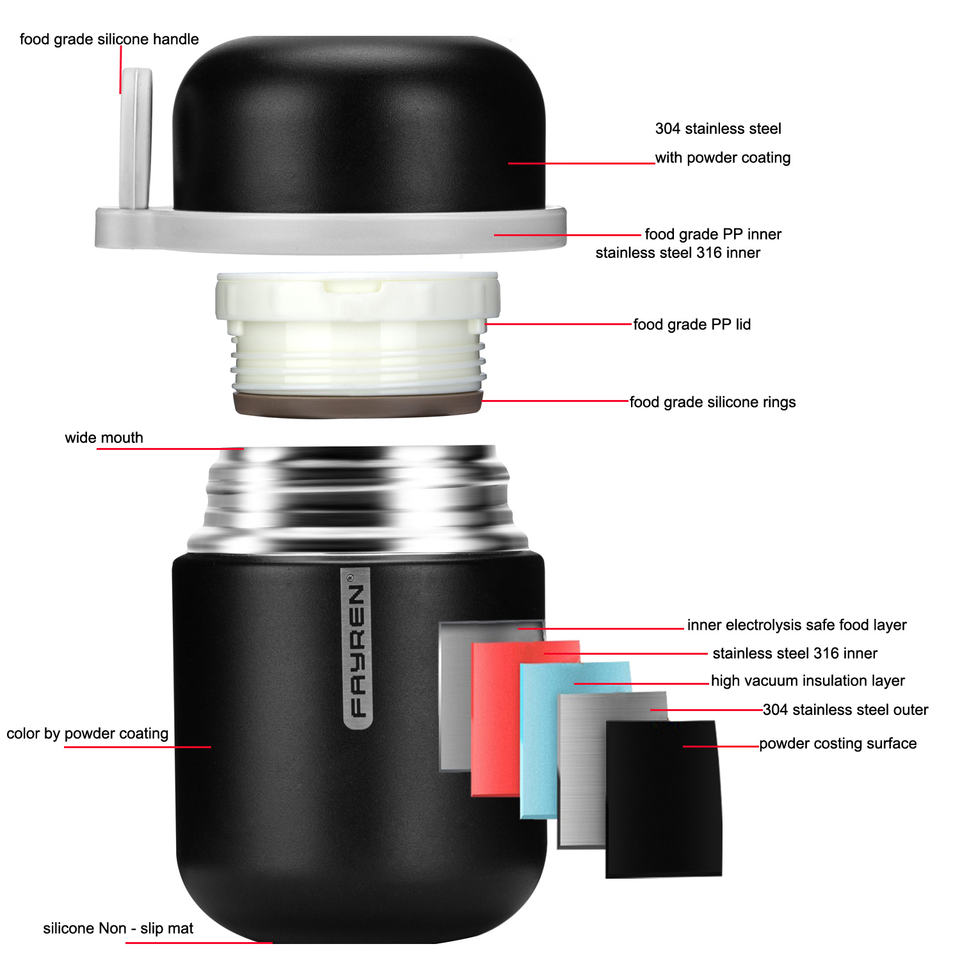 food grade silicone handle

304 stainless steel
with powder coating

food grade PP inner
stainless steel 316 inner

food grade PP lid

food grade silicone rings

wide mouth

FAYREN®

inner electrolysis safe food layer

stainless steel 316 inner

high vacuum insulation layer

304 stainless steel outer

powder costing surface

color by powder coating

silicone Non - slip mat