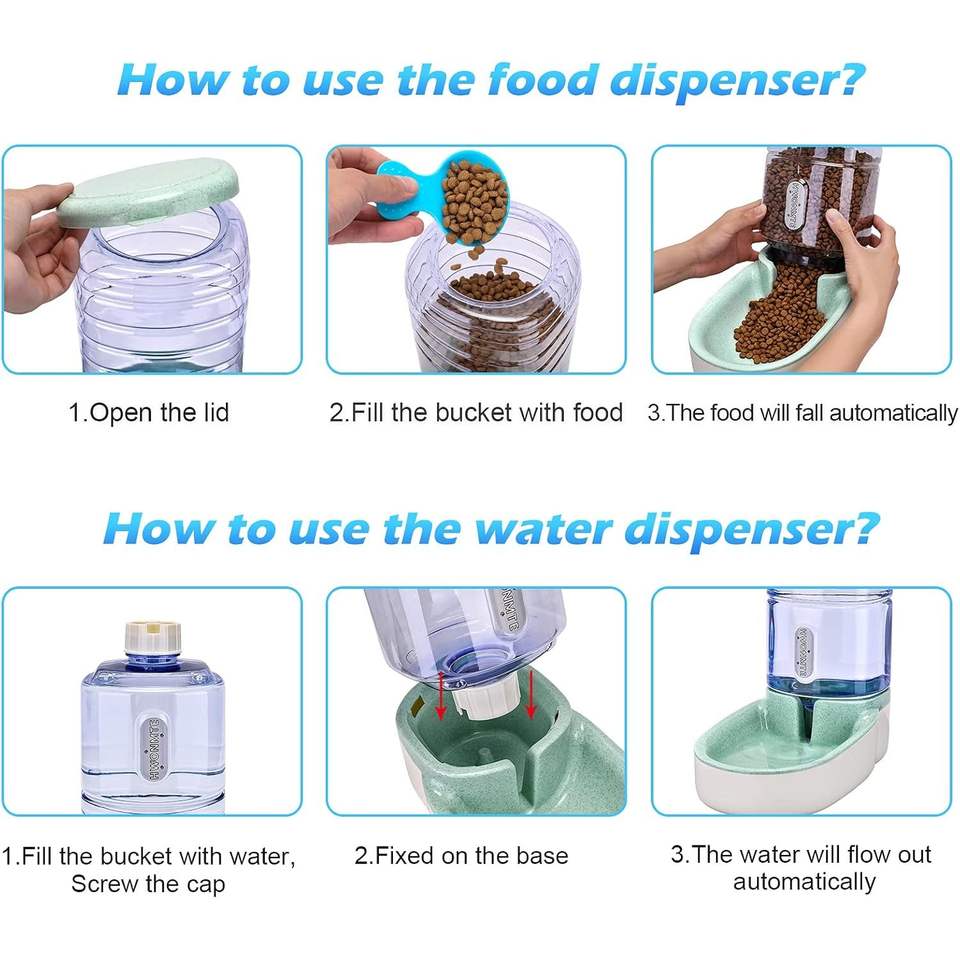 How to use the food dispenser?

1.Open the lid

2.Fill the bucket with food

3.The food will fall automatically

How to use the water dispenser?

1.Fill the bucket with water, Screw the cap

2.Fixed on the base

3.The water will flow out automatically