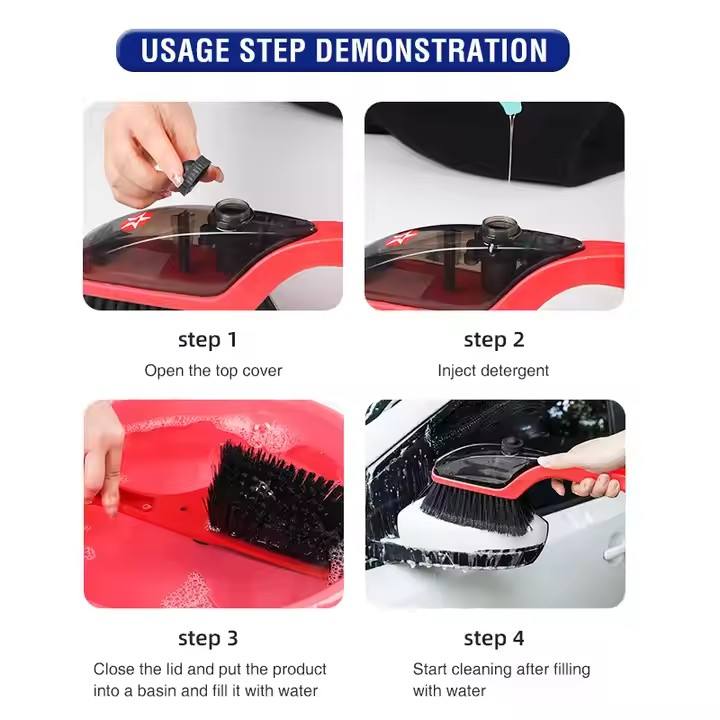 USAGE STEP DEMONSTRATION

step 1
Open the top cover

step 2
Inject detergent

step 3
Close the lid and put the product into a basin and fill it with water

step 4
Start cleaning after filling with water