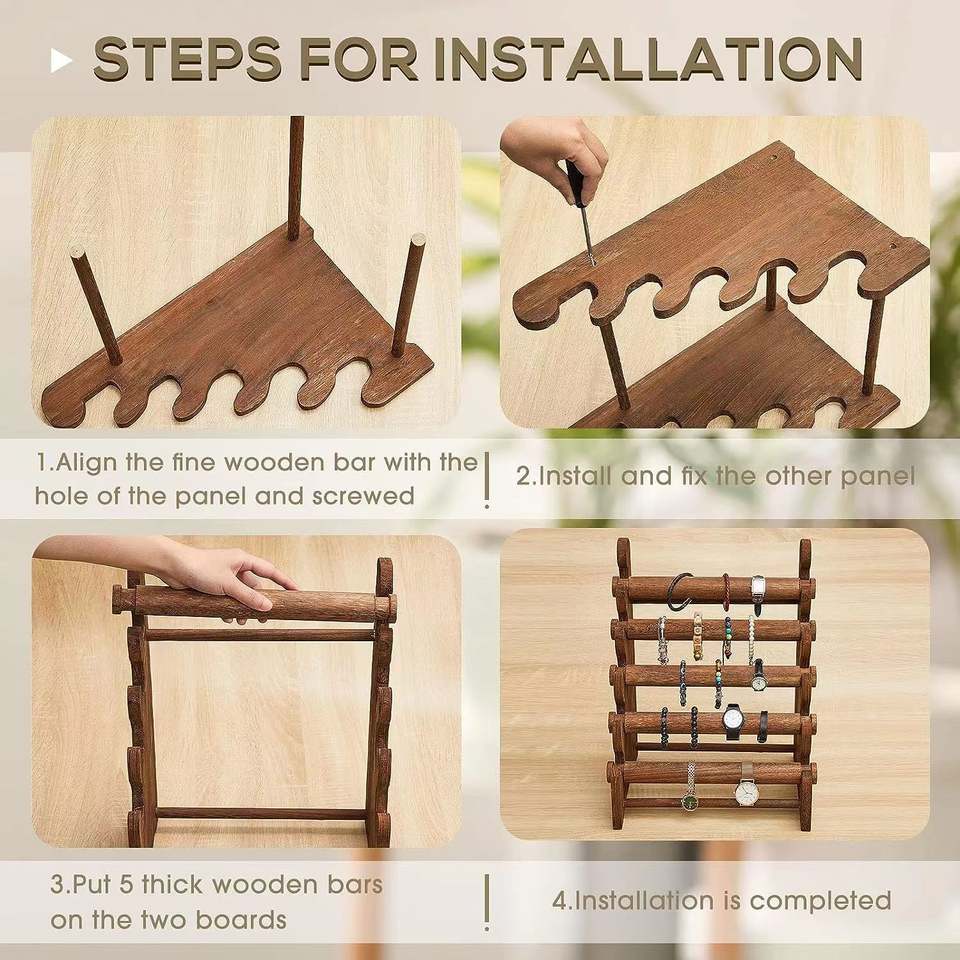 STEPS FOR INSTALLATION

1.Align the fine wooden bar with the hole of the panel and screwed

2.Install and fix the other panel

3.Put 5 thick wooden bars on the two boards

4.Installation is completed