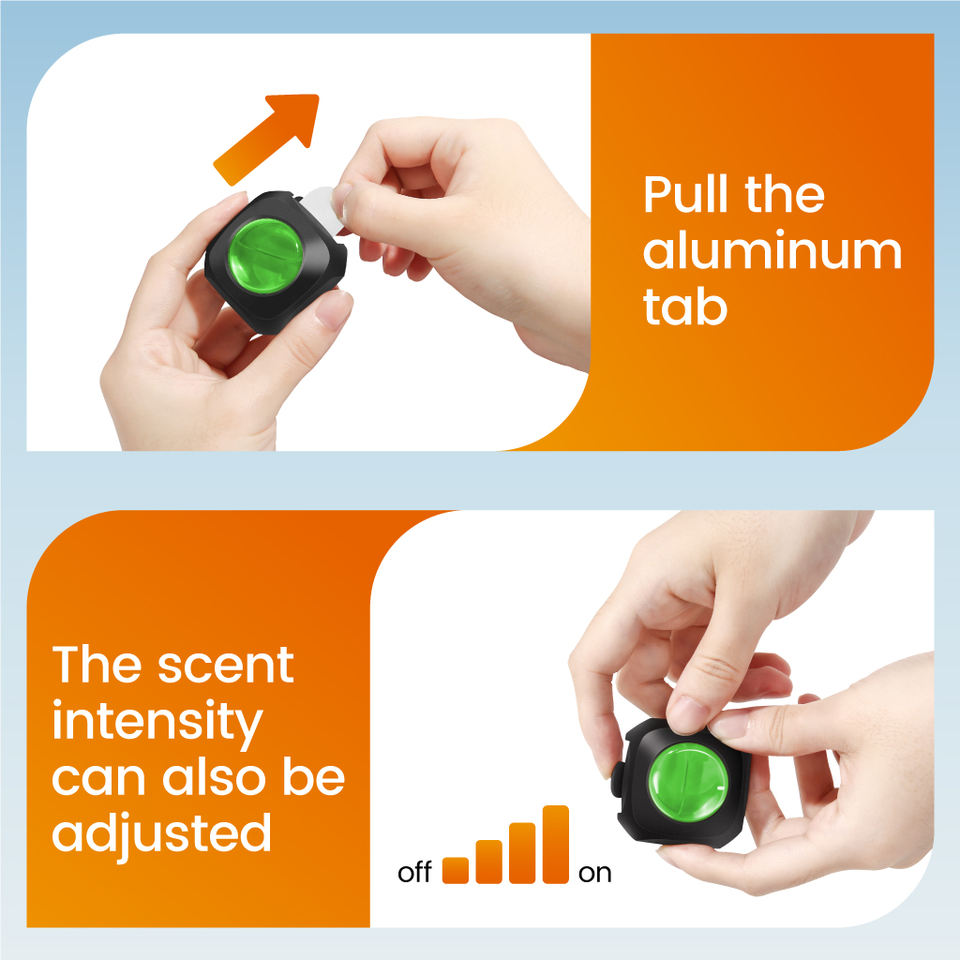 Pull the aluminum tab

The scent intensity can also be adjusted

off on