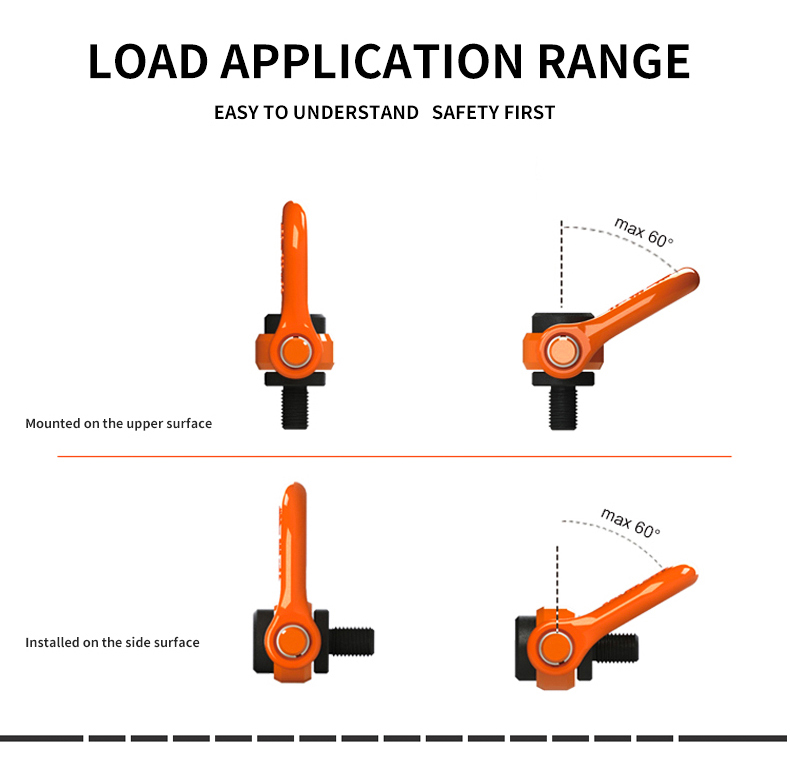 LOAD APPLICATION RANGE

EASY TO UNDERSTAND SAFETY FIRST

max 60°

Mounted on the upper surface

max 60°

Installed on the side surface