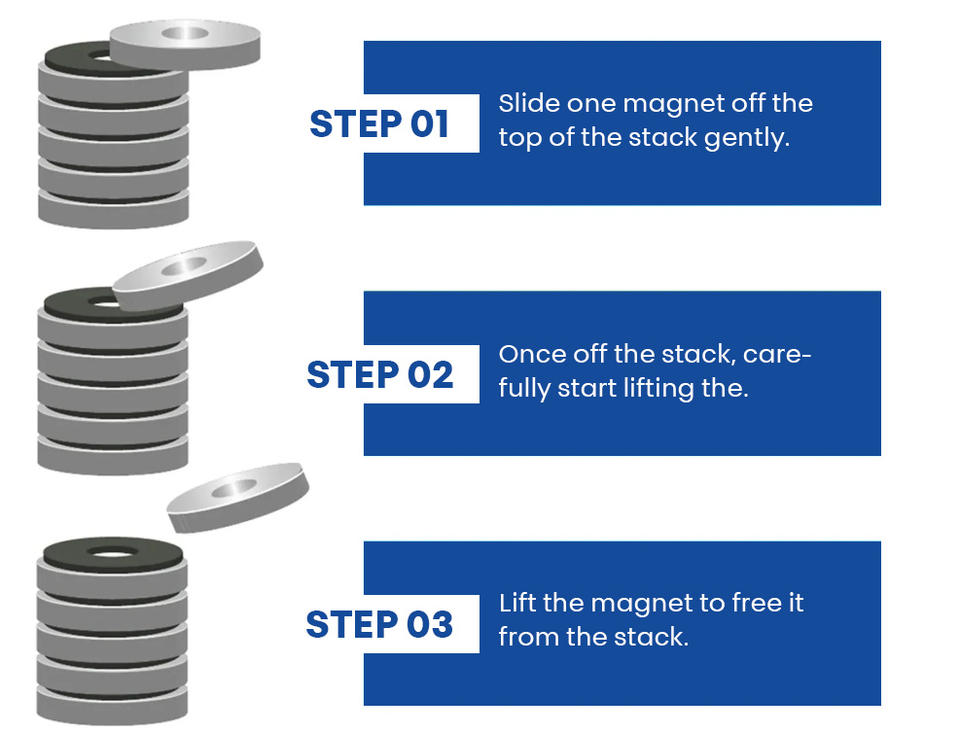 STEP 01

Slide one magnet off the top of the stack gently.

STEP 02

Once off the stack, carefully start lifting the.

STEP 03

Lift the magnet to free it from the stack.