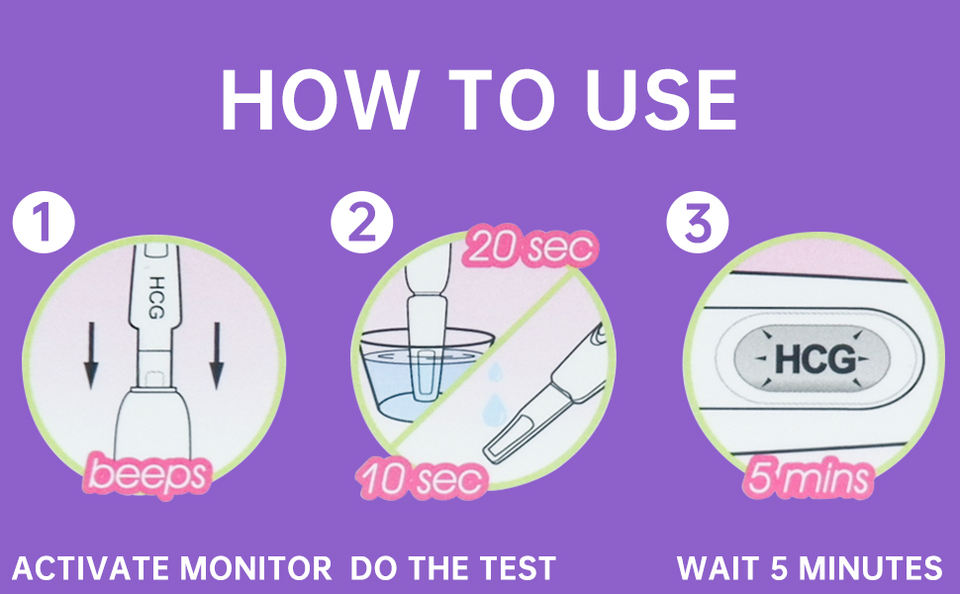 HOW TO USE

1

HCG

beeps

ACTIVATE MONITOR

2

20 sec

10 sec

DO THE TEST

3

HCG

5 mins

WAIT 5 MINUTES