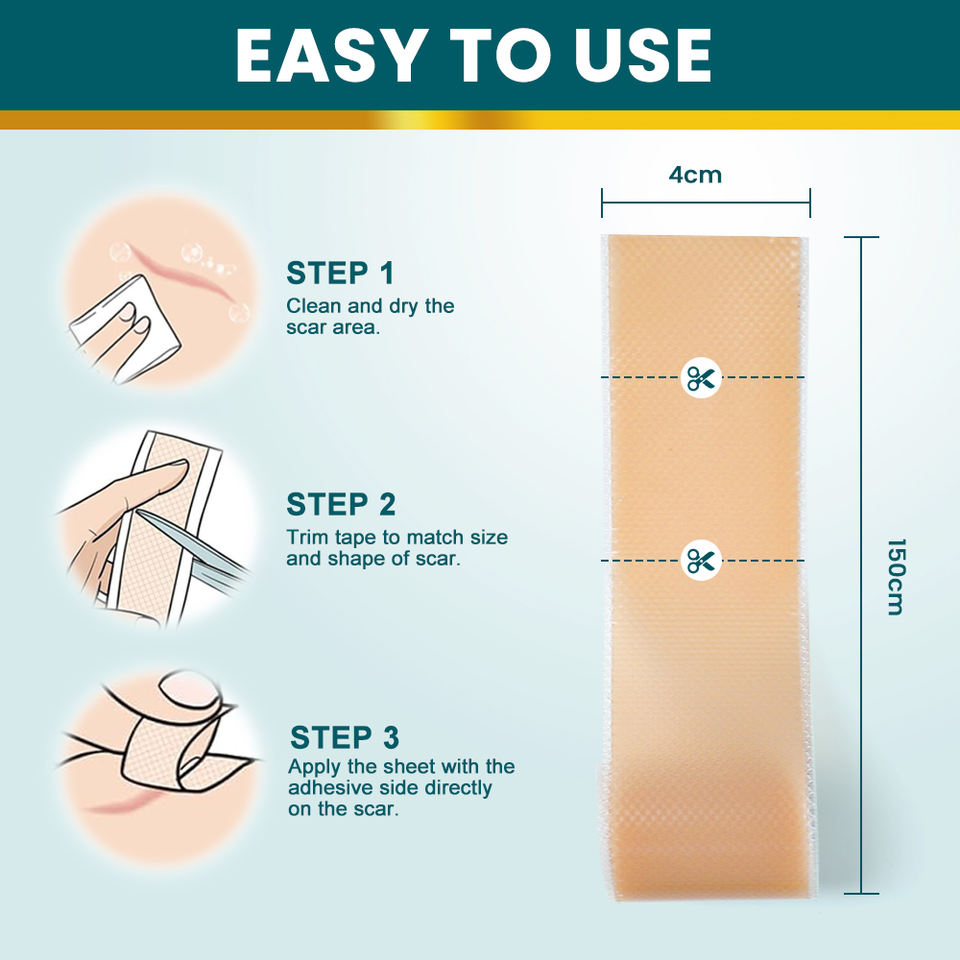 EASY TO USE

STEP 1
Clean and dry the scar area.

STEP 2
Trim tape to match size and shape of scar.

STEP 3
Apply the sheet with the adhesive side directly on the scar.

4cm

150cm