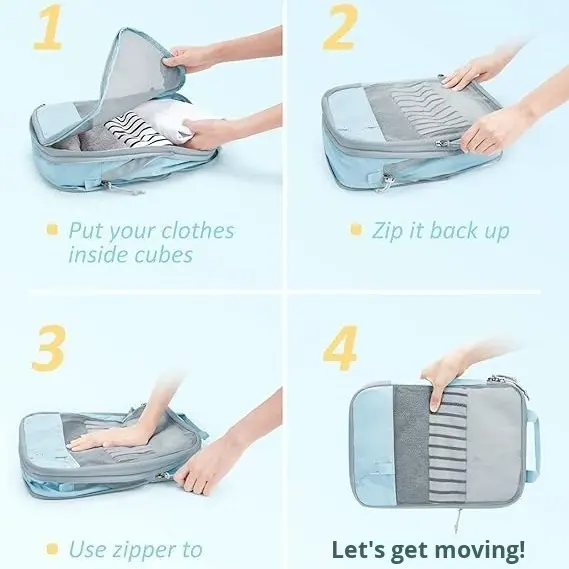 1

Put your clothes inside cubes

2

Zip it back up

3

Use zipper to

4

Let's get moving!