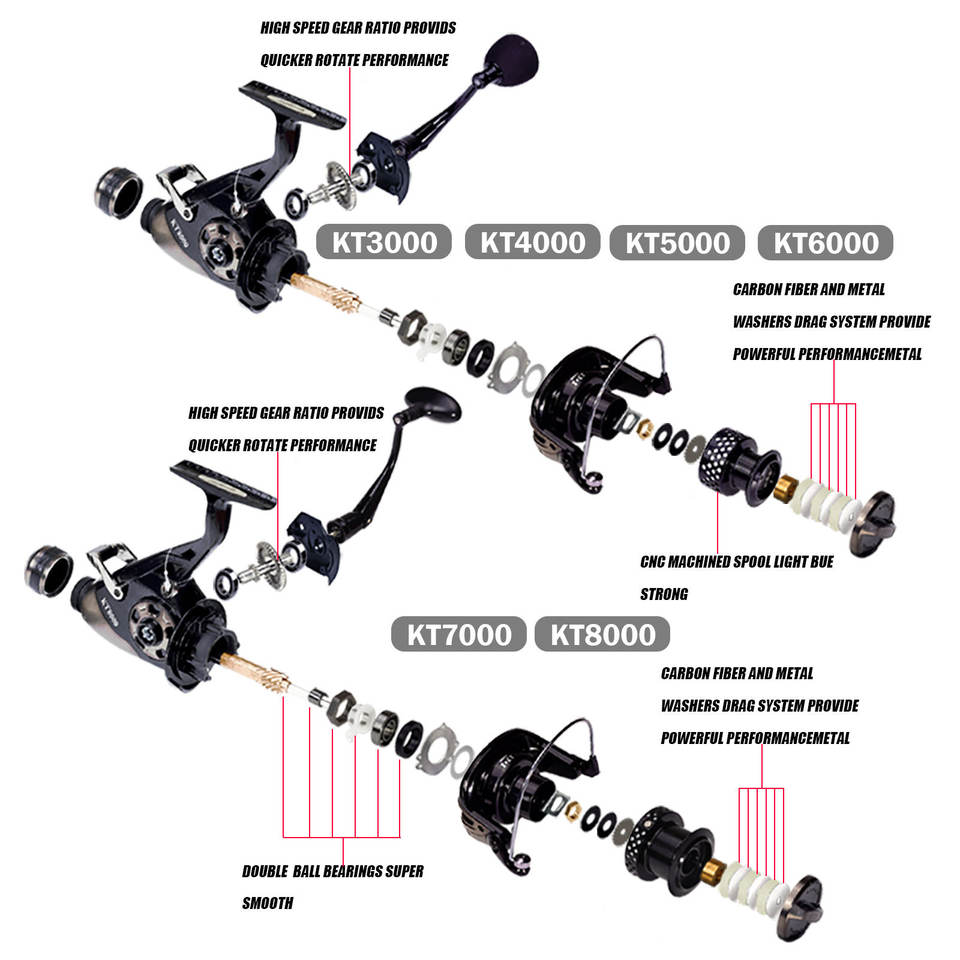 HIGH SPEED GEAR RATIO PROVIDS
QUICKER ROTATE PERFORMANCE

KT3000 KT4000 KT5000 KT6000

CARBON FIBER AND METAL
WASHERS DRAG SYSTEM PROVIDE
POWERFUL PERFORMANCEMETAL

HIGH SPEED GEAR RATIO PROVIDS
QUICKER ROTATE PERFORMANCE

CNC MACHINED SPOOL LIGHT BUE
STRONG

KT7000 KT8000

CARBON FIBER AND METAL
WASHERS DRAG SYSTEM PROVIDE
POWERFUL PERFORMANCEMETAL

DOUBLE BALL BEARINGS SUPER
SMOOTH