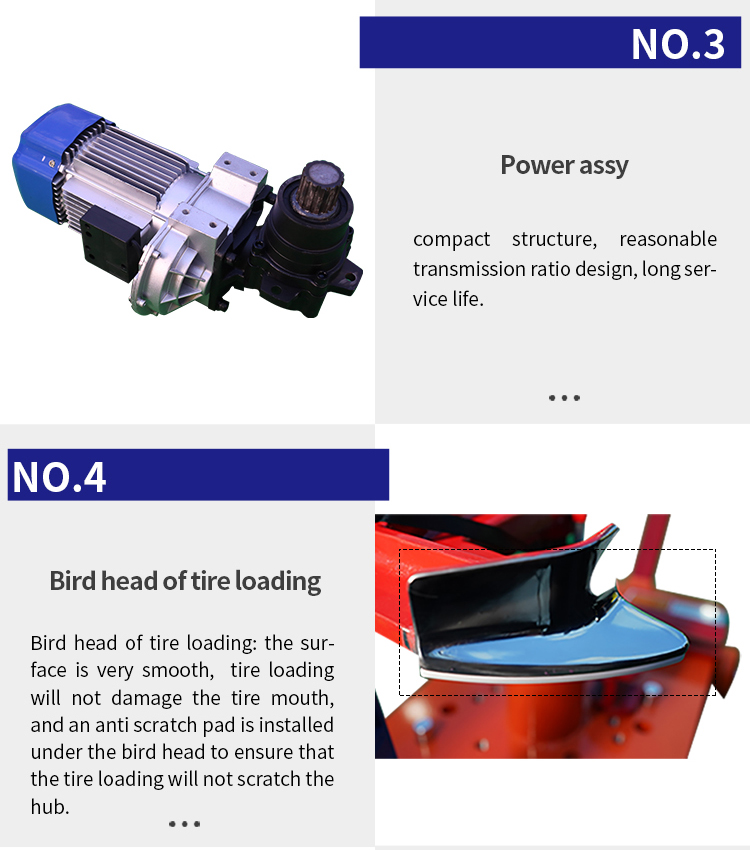 NO.3

Power assy

compact structure, reasonable transmission ratio design, long service life.

...

NO.4

Bird head of tire loading

Bird head of tire loading: the surface is very smooth, tire loading will not damage the tire mouth, and an anti scratch pad is installed under the bird head to ensure that the tire loading will not scratch the hub.

...