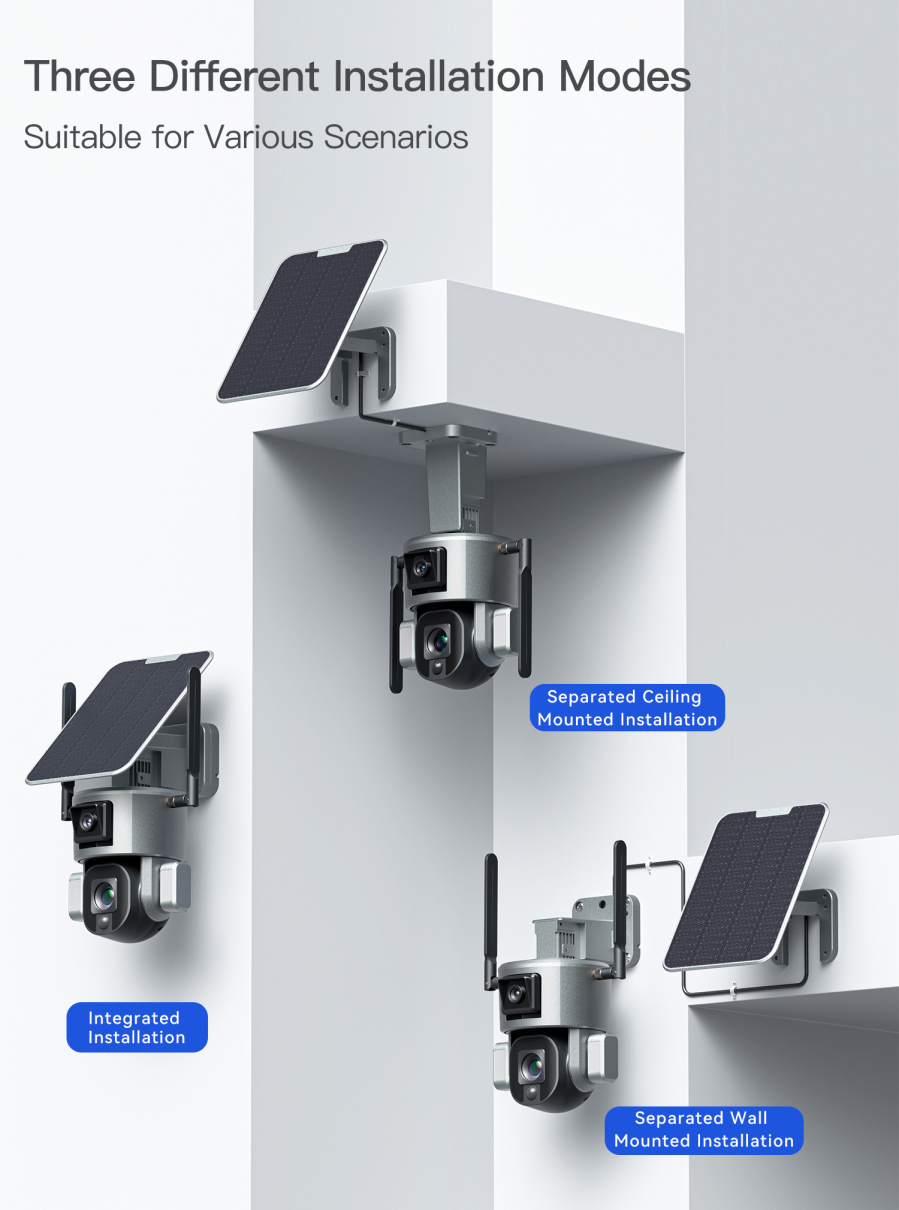 Three Different Installation Modes

Suitable for Various Scenarios

Separated Ceiling Mounted Installation

Integrated Installation

Separated Wall Mounted Installation