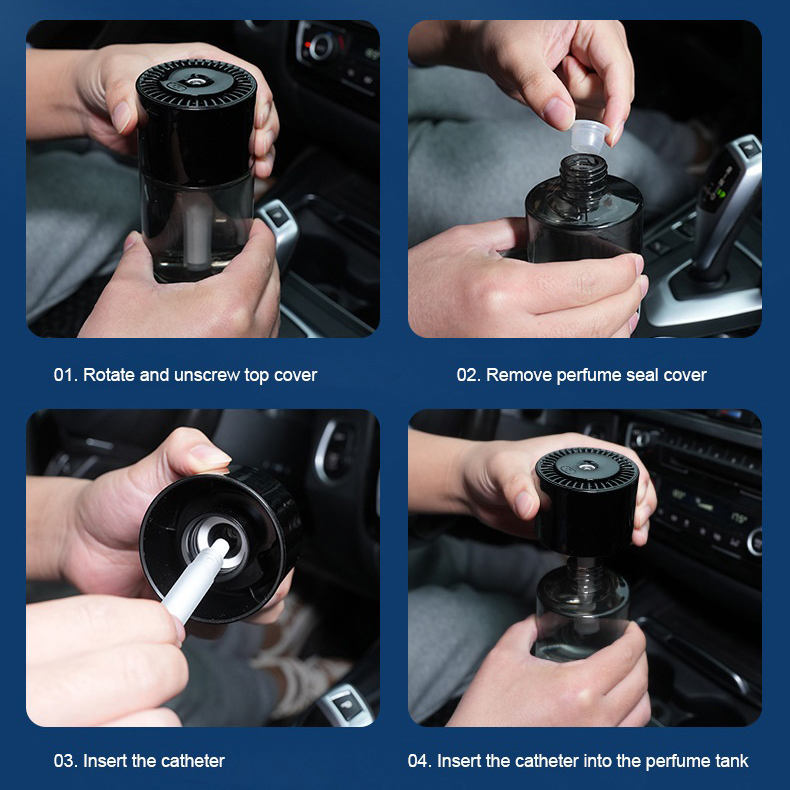 01. Rotate and unscrew top cover

02. Remove perfume seal cover

03. Insert the catheter

04. Insert the catheter into the perfume tank