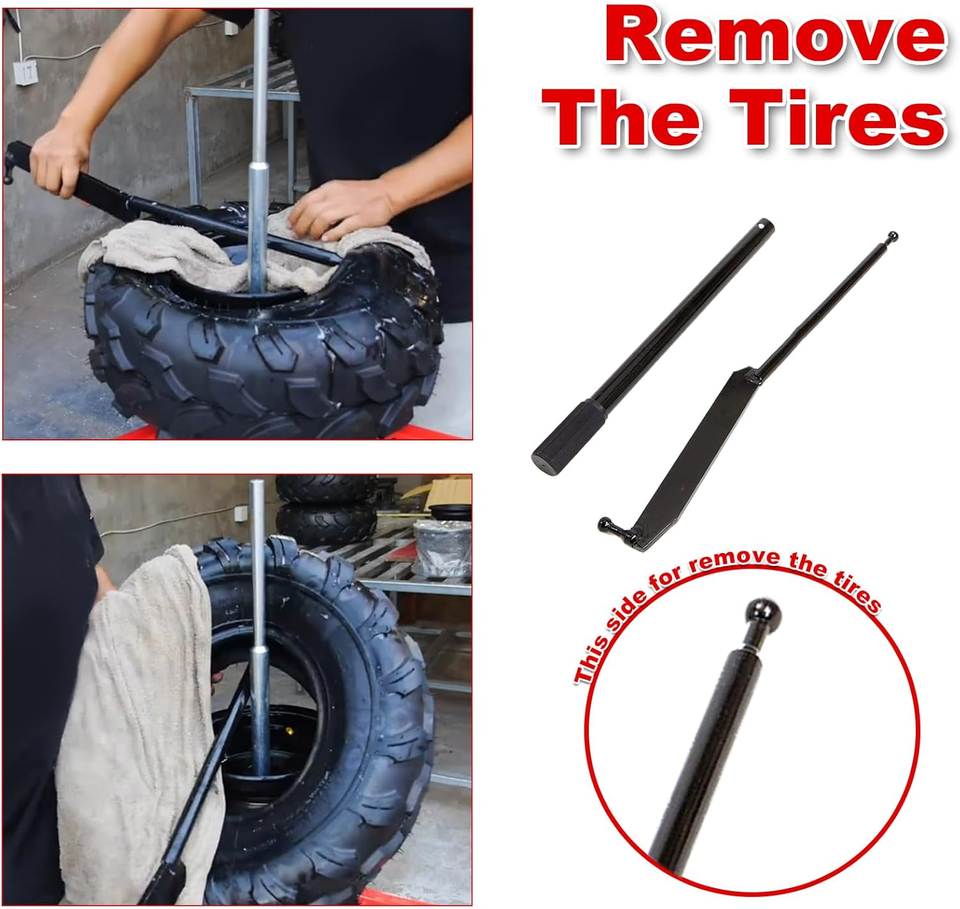 Remove The Tires

This side for remove the tires