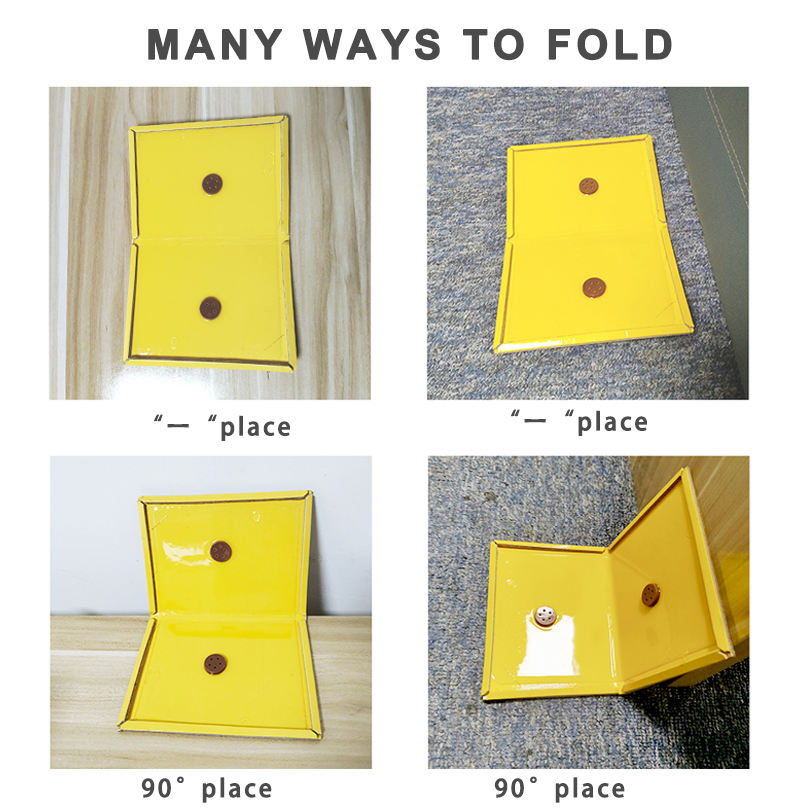 MANY WAYS TO FOLD

“一 “place

“一 “place

90° place

90° place