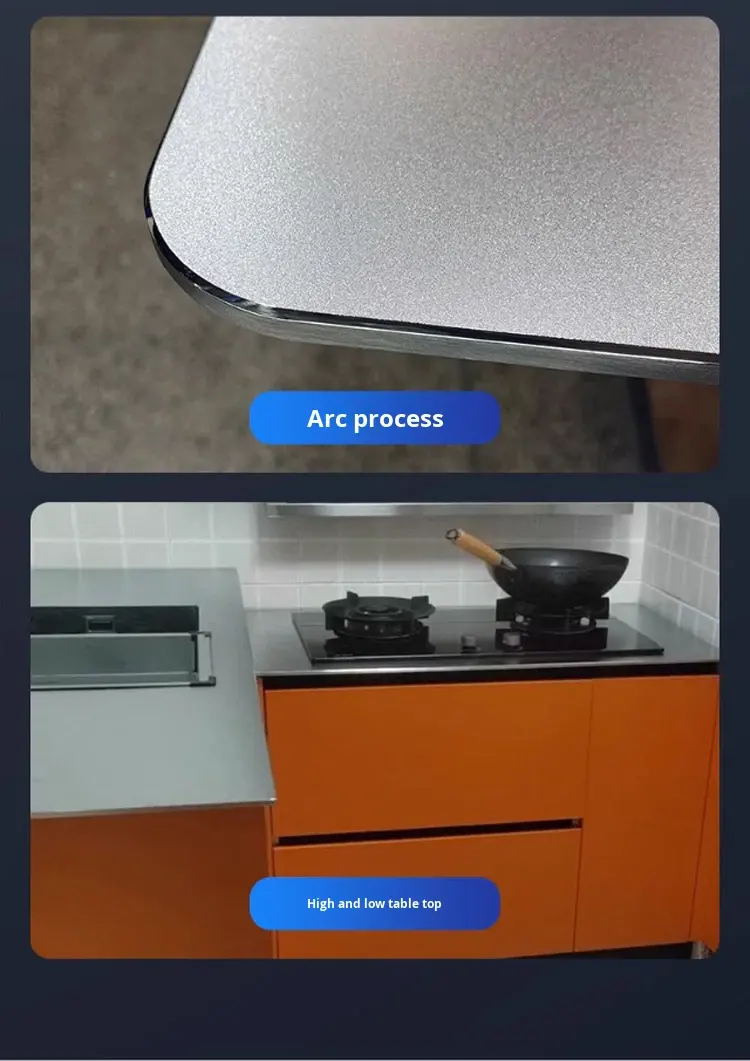 Arc process

High and low table top