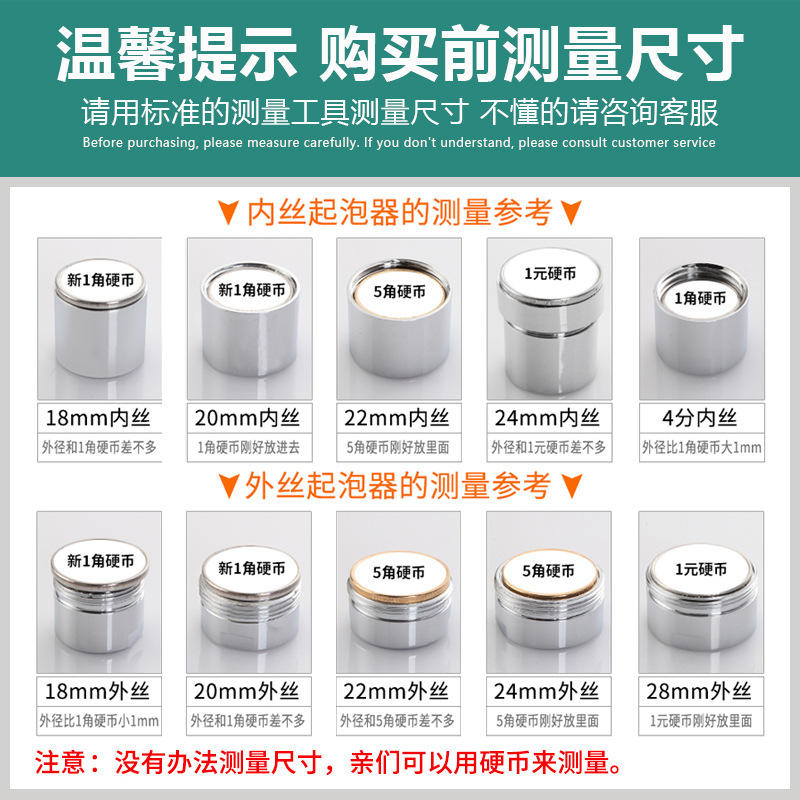 温馨提示 购买前测量尺寸

请用标准的测量工具测量尺寸 不懂的请咨询客服

Before purchasing, please measure carefully. If you don't understand, please consult customer service

▼内丝起泡器的测量参考▼

新1角硬币
18mm内丝
外径和1角硬币差不多

新1角硬币
20mm内丝
1角硬币刚好放进去

5角硬币
22mm内丝
5角硬币刚好放里面

1元硬币
24mm内丝
外径和1元硬币差不多

1角硬币
4分内丝
外径比1角硬币大1mm

▼外丝起泡器的测量参考▼

新1角硬币
18mm外丝
外径比1角硬币小1mm

新1角硬币
20mm外丝
外径和1角硬币差不多

5角硬币
22mm外丝
外径和5角硬币差不多

5角硬币
24mm外丝
5角硬币刚好放里面

1元硬币
28mm外丝
1元硬币刚好放里面

注意：没有办法测量尺寸，亲们可以用硬币来测量。