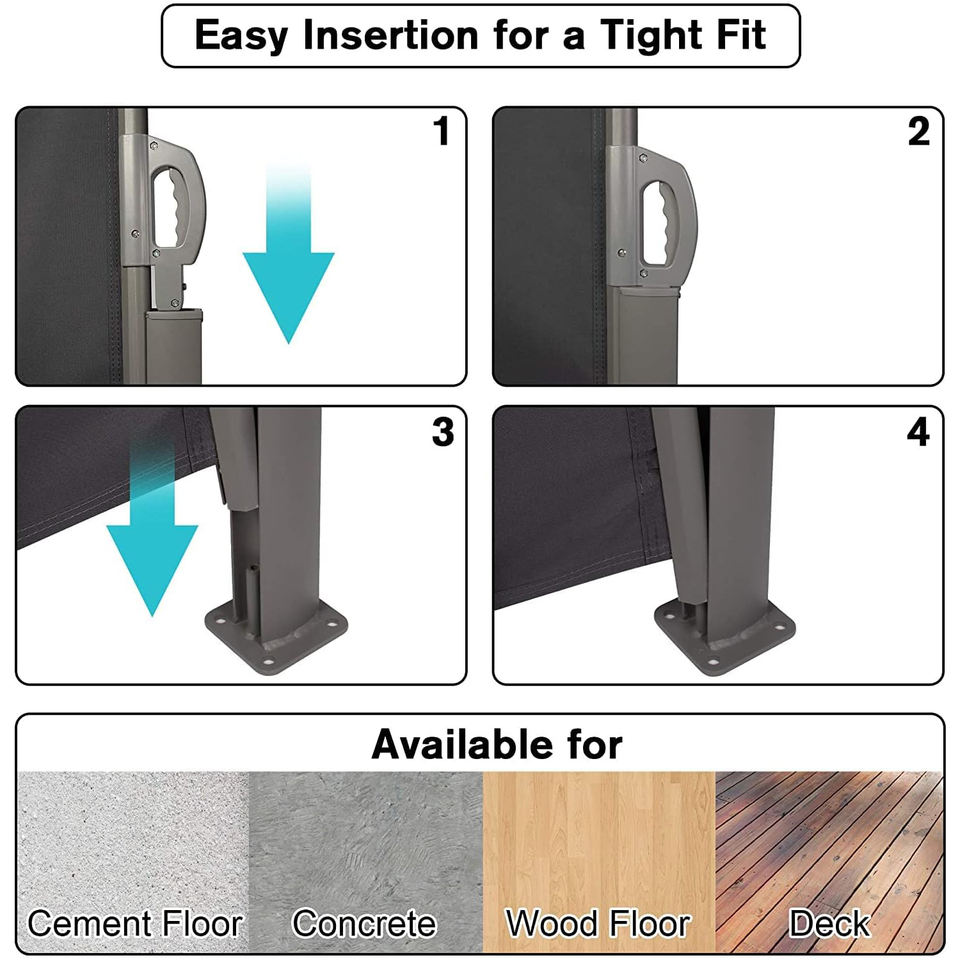 Easy Insertion for a Tight Fit

1

2

3

4

Available for

Cement Floor

Concrete

Wood Floor

Deck