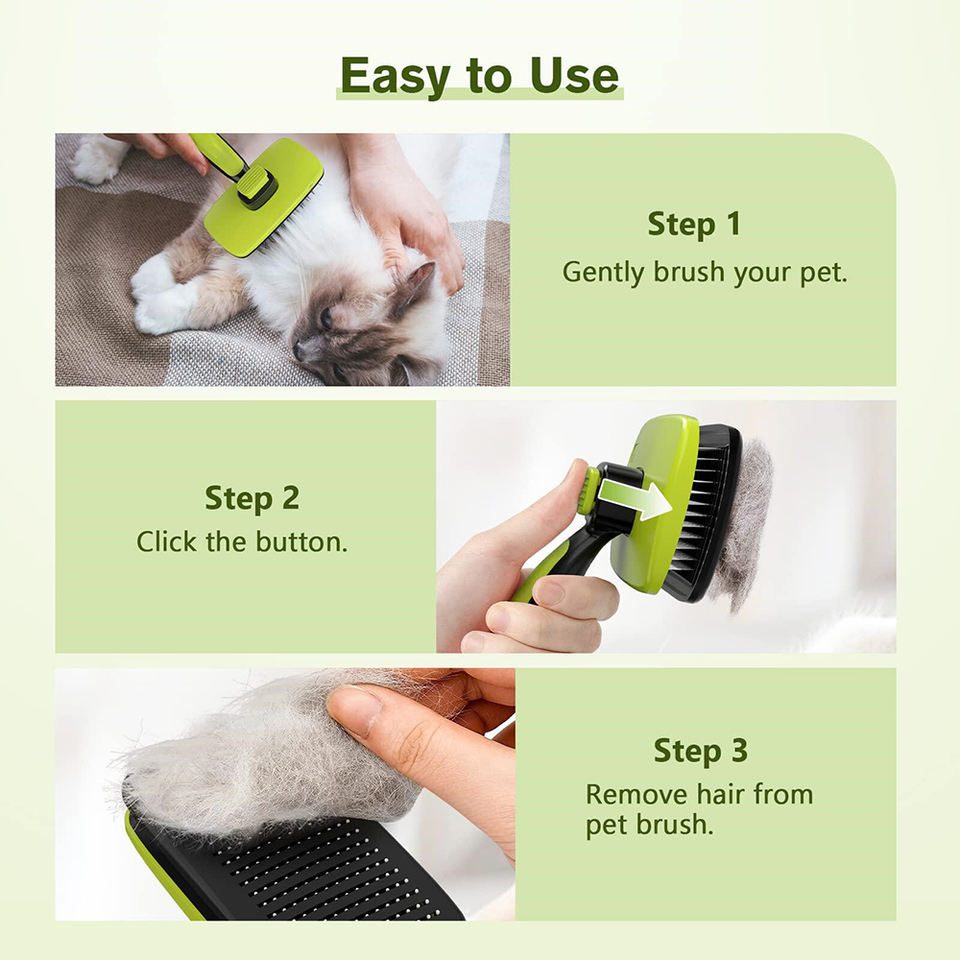 Easy to Use

Step 1
Gently brush your pet.

Step 2
Click the button.

Step 3
Remove hair from pet brush.