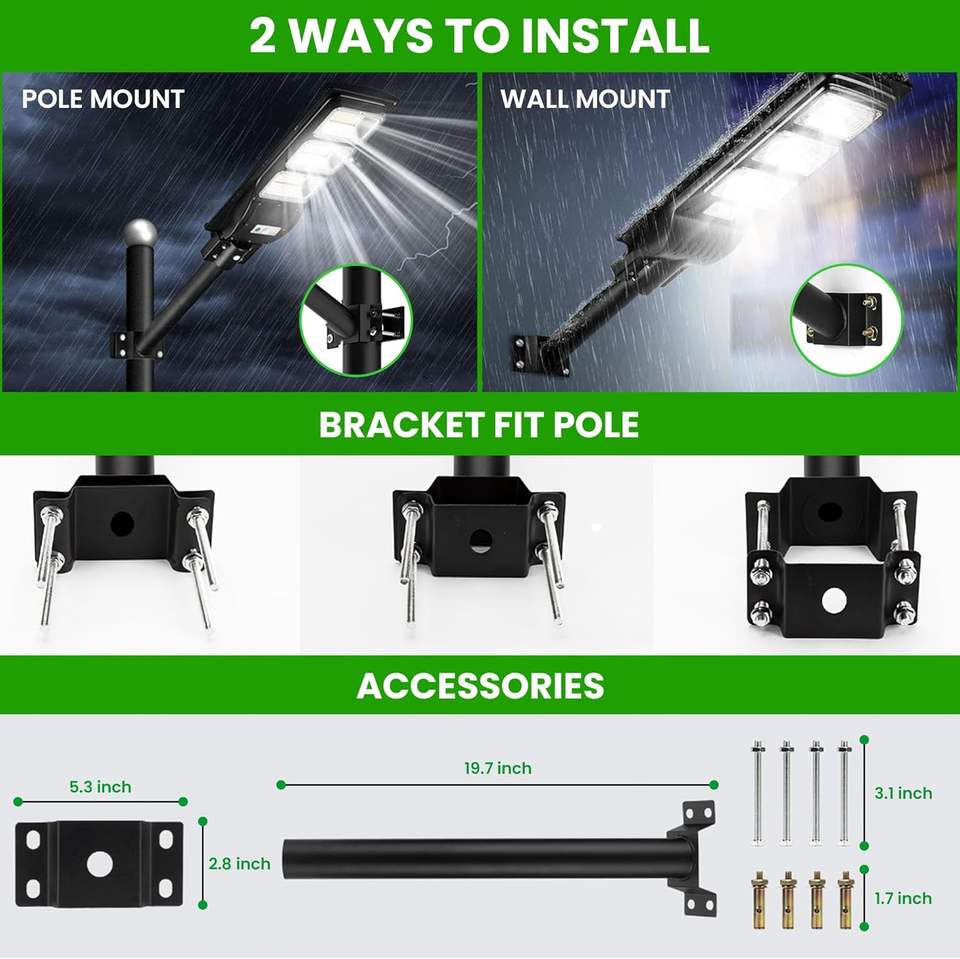 2 WAYS TO INSTALL

POLE MOUNT

WALL MOUNT

BRACKET FIT POLE

ACCESSORIES

5.3 inch

2.8 inch

19.7 inch

3.1 inch

1.7 inch