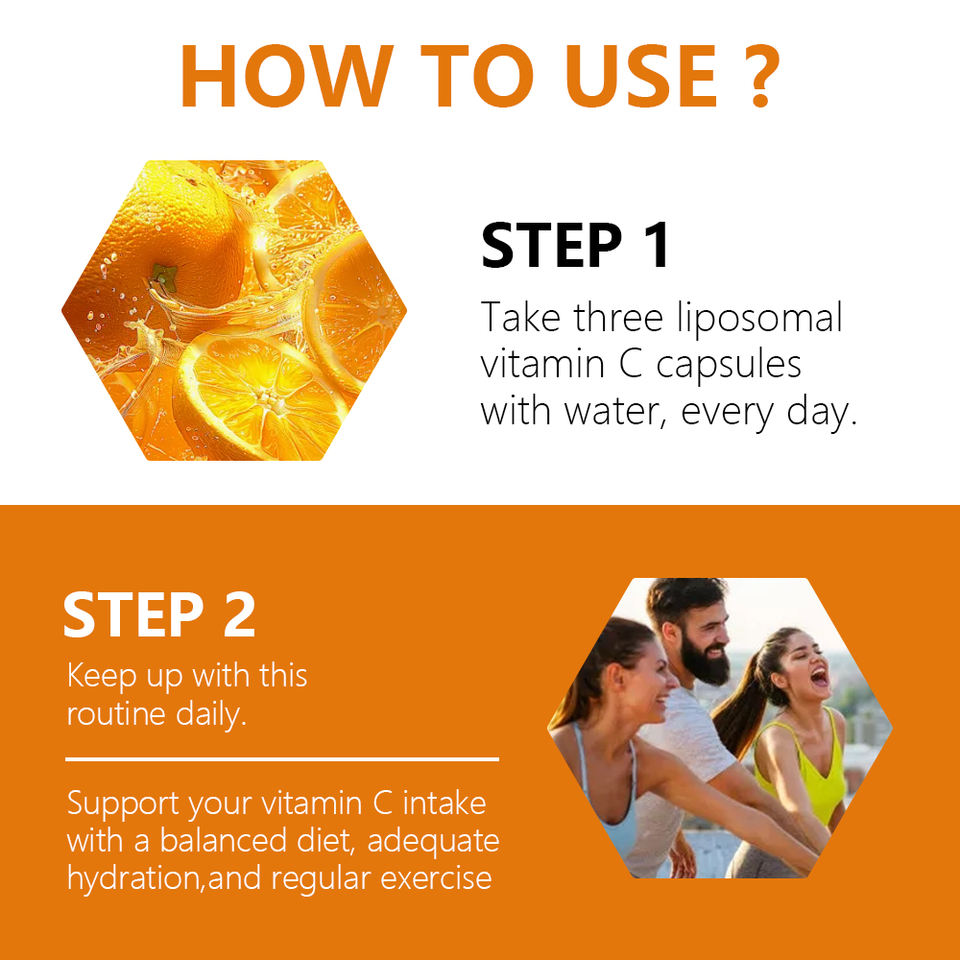 HOW TO USE ?

STEP 1

Take three liposomal vitamin C capsules with water, every day.

STEP 2

Keep up with this routine daily.

Support your vitamin C intake with a balanced diet, adequate hydration,and regular exercise