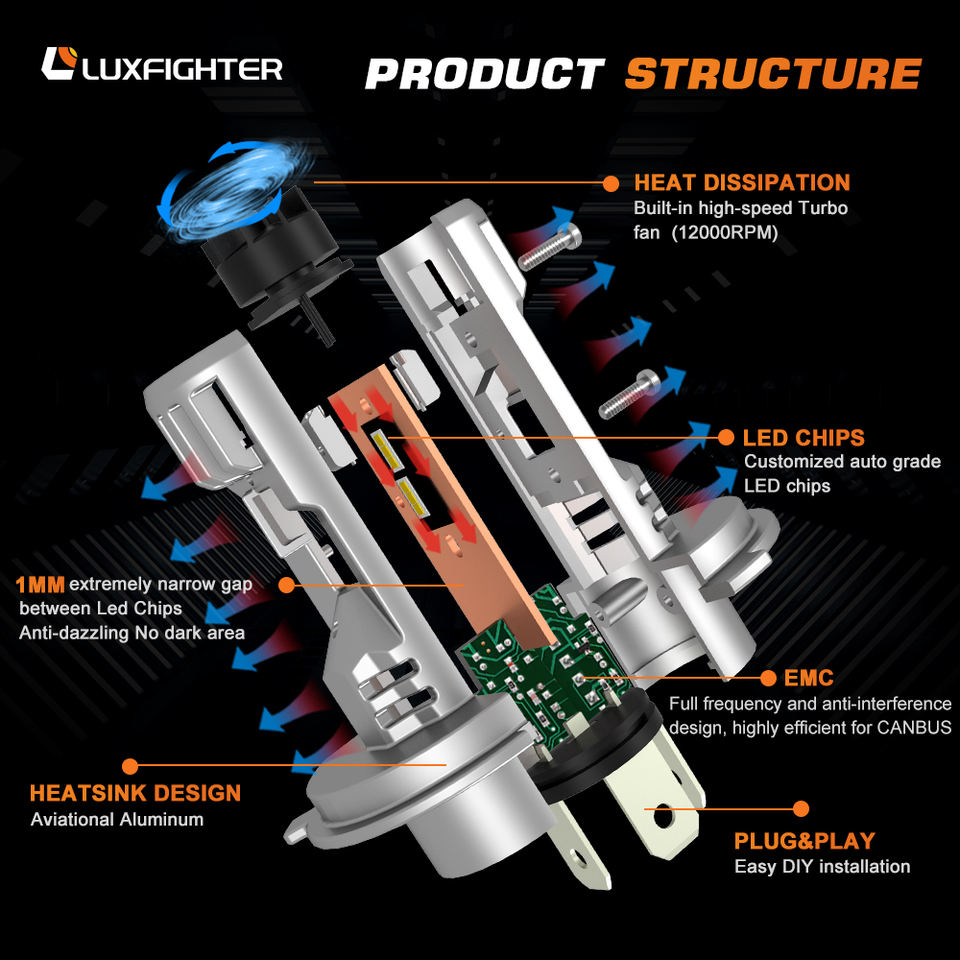 LUXFIGHTER

PRODUCT STRUCTURE

HEAT DISSIPATION
Built-in high-speed Turbo fan (12000RPM)

LED CHIPS
Customized auto grade LED chips

1MM extremely narrow gap between Led Chips
Anti-dazzling No dark area

EMC
Full frequency and anti-interference design, highly efficient for CANBUS

HEATSINK DESIGN
Aviational Aluminum

PLUG&PLAY
Easy DIY installation