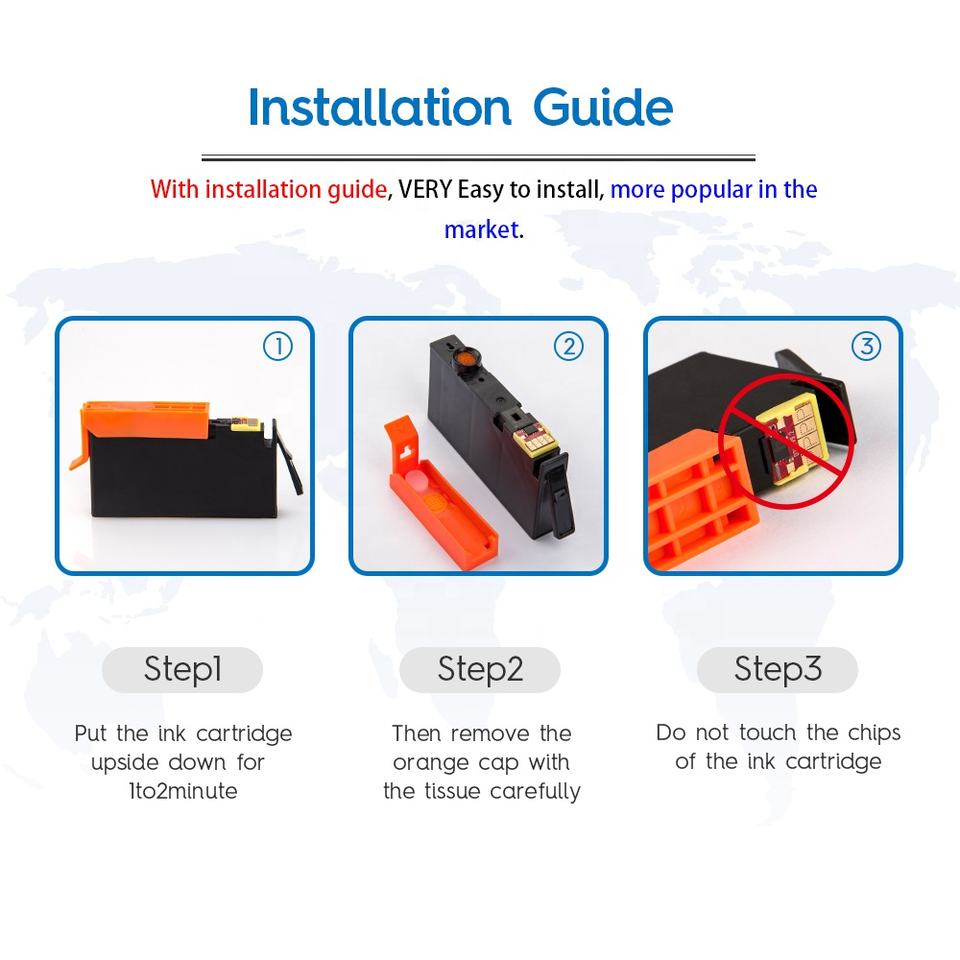 Installation Guide

With installation guide, VERY Easy to install, more popular in the market.

①

②

③

Step1

Put the ink cartridge upside down for 1to2minute

Step2

Then remove the orange cap with the tissue carefully

Step3

Do not touch the chips of the ink cartridge