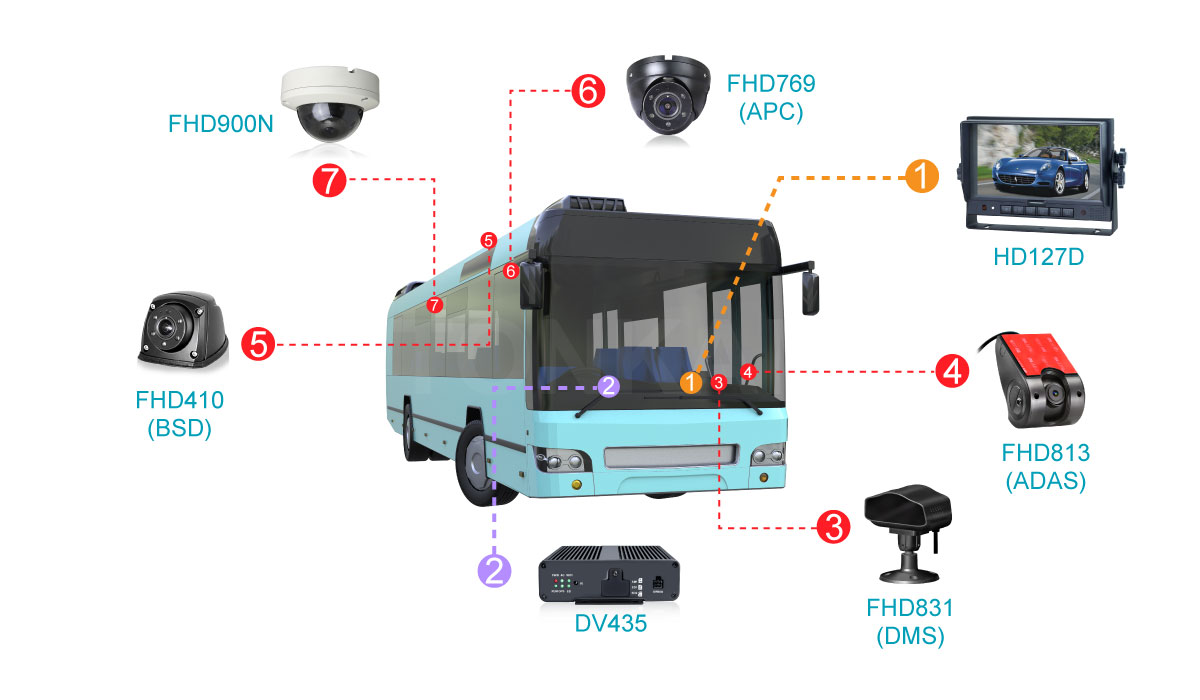 FHD900N

7

6

FHD769
(APC)

1

HD127D

5

6

7

5

FHD410
(BSD)

2

1

3

4

4

FHD813
(ADAS)

3

FHD831
(DMS)

2

DV435