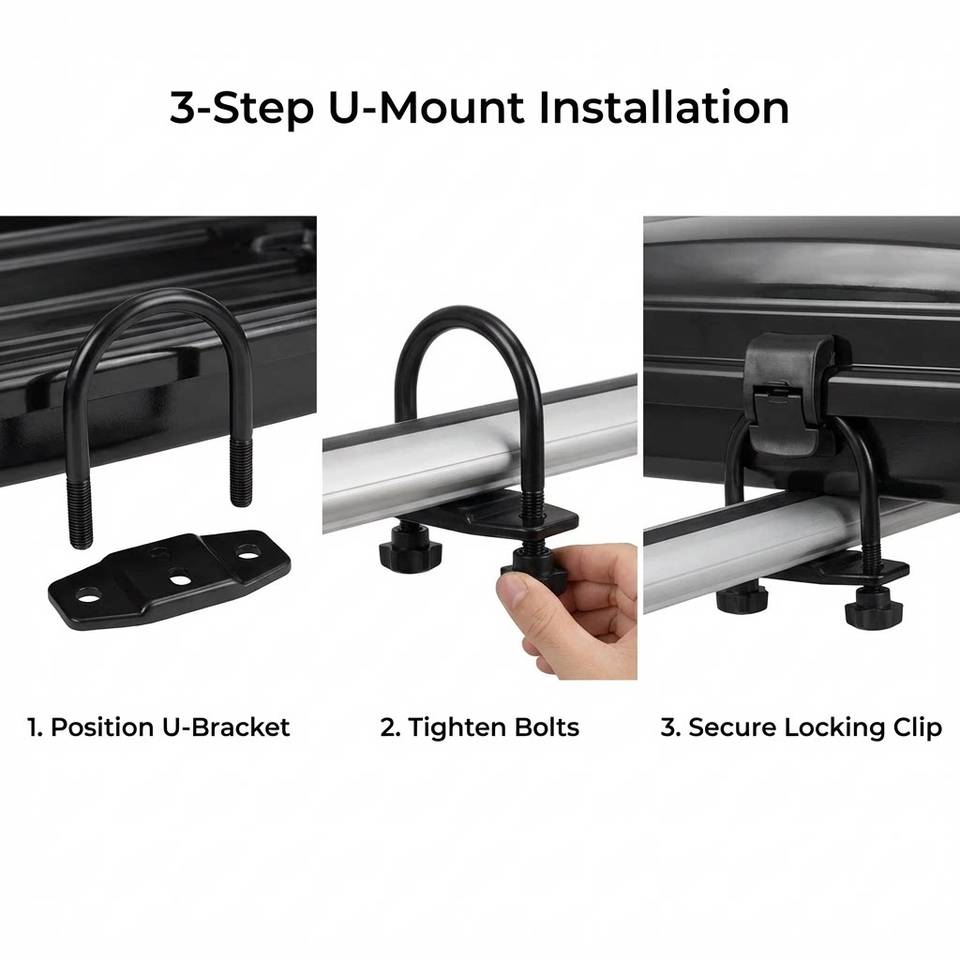 3-Step U-Mount Installation

1. Position U-Bracket

2. Tighten Bolts

3. Secure Locking Clip