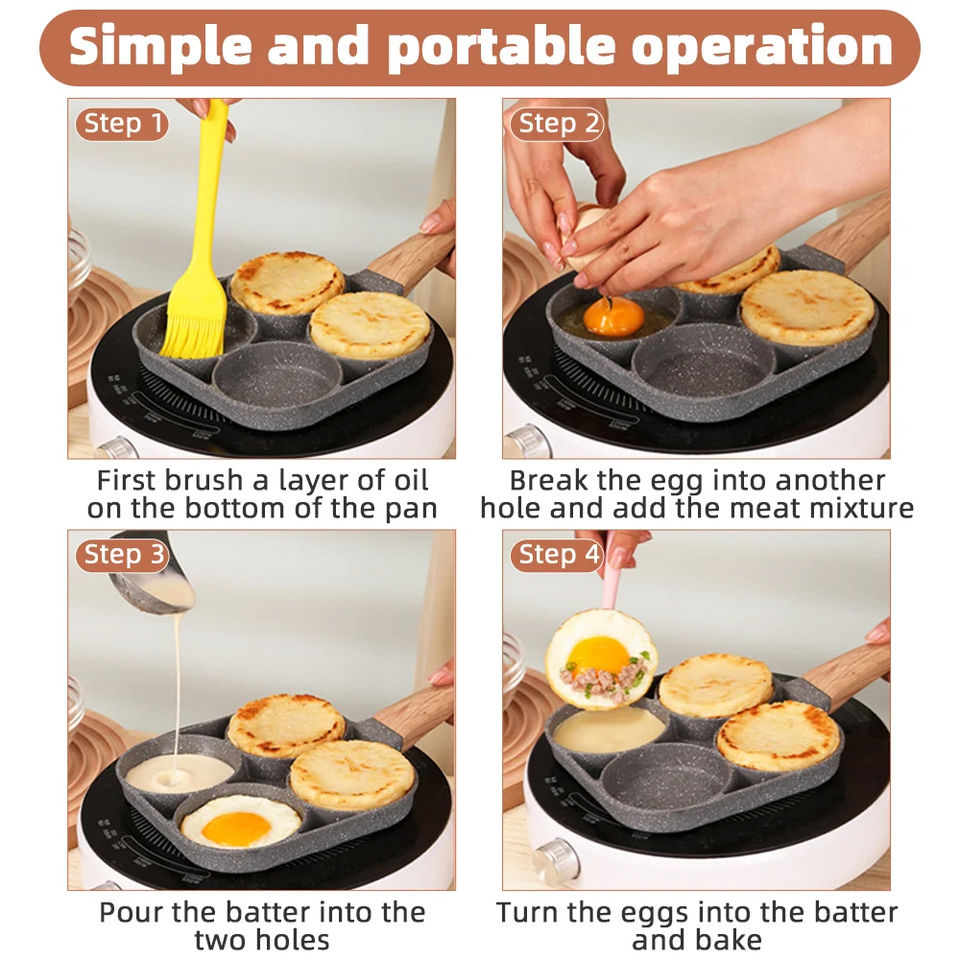 Simple and portable operation

Step 1

First brush a layer of oil on the bottom of the pan

Step 2

Break the egg into another hole and add the meat mixture

Step 3

Pour the batter into the two holes

Step 4

Turn the eggs into the batter and bake