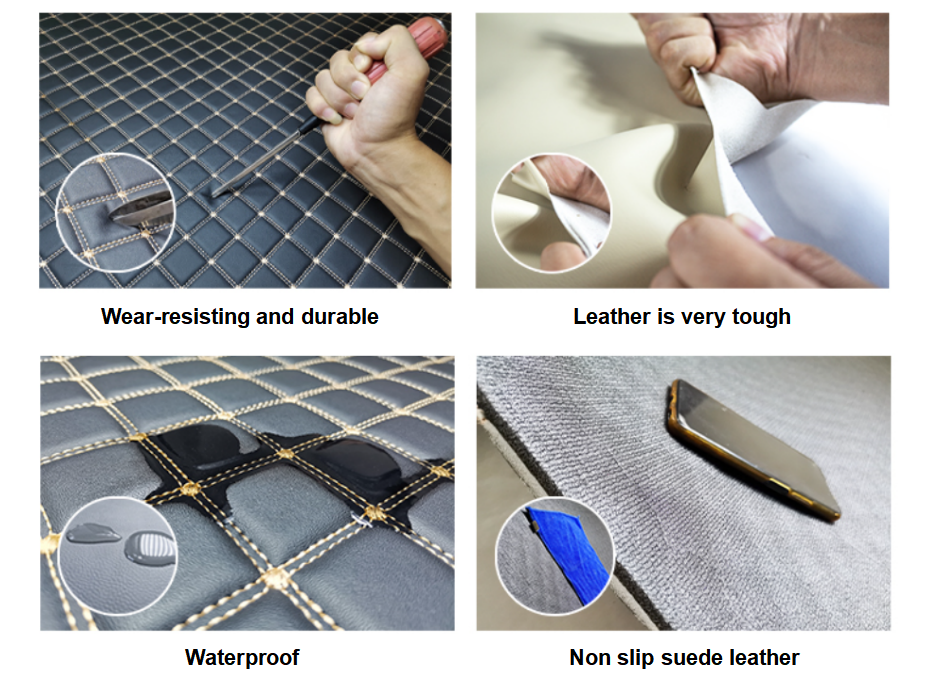 Wear-resisting and durable

Leather is very tough

Waterproof

Non slip suede leather