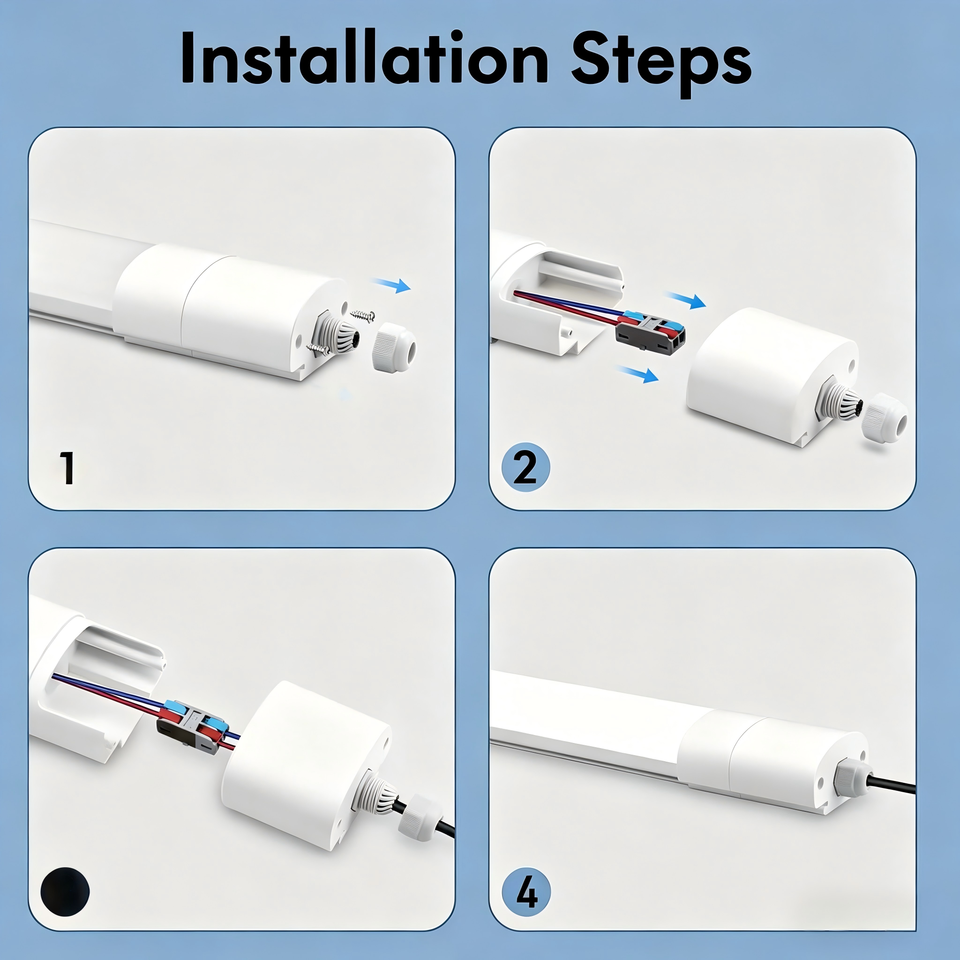 Installation Steps

1

2

4