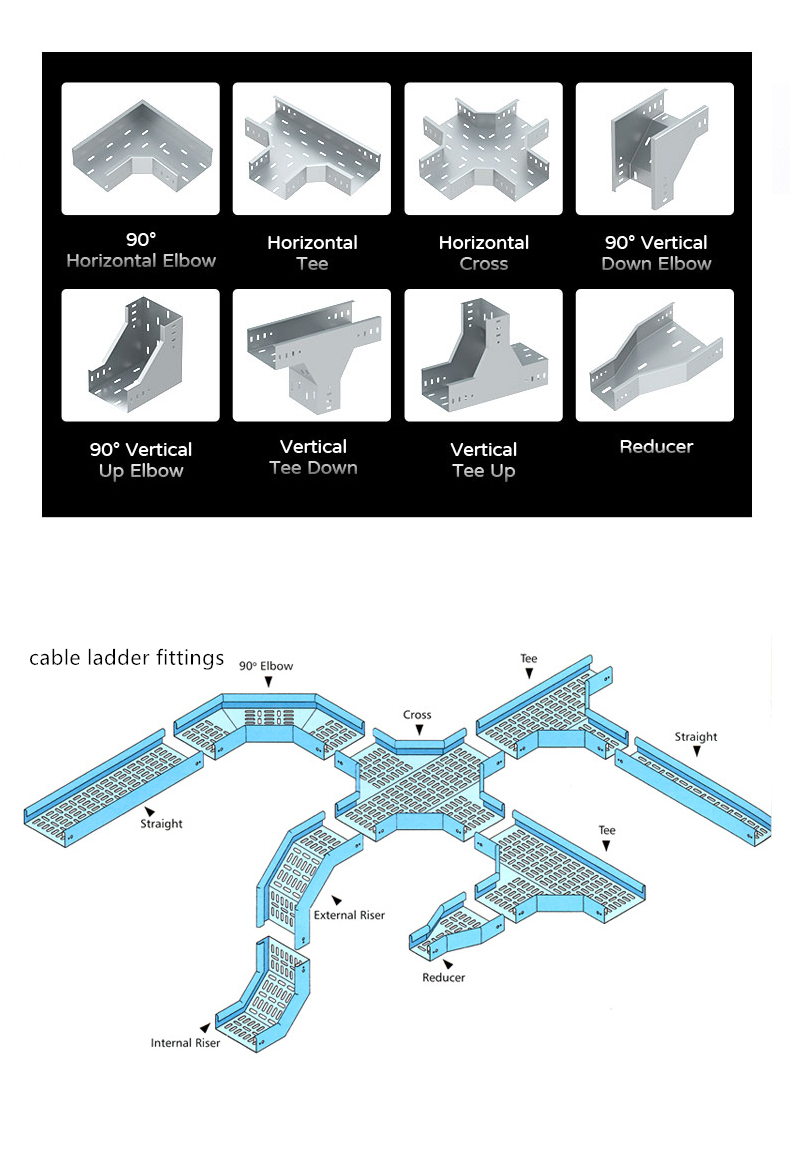 90°
Horizontal Elbow

Horizontal
Tee

Horizontal
Cross

90° Vertical
Down Elbow

90° Vertical
Up Elbow

Vertical
Tee Down

Vertical
Tee Up

Reducer

cable ladder fittings

90° Elbow

Tee

Cross

Straight

Straight

Tee

External Riser

Reducer

Internal Riser