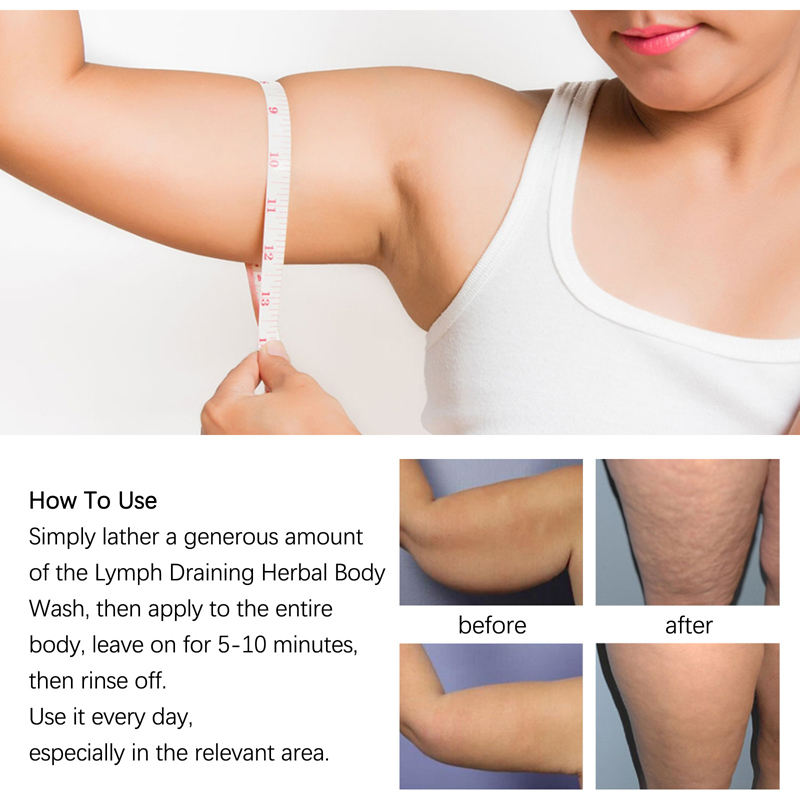 9
10
11
12
13

How To Use
Simply lather a generous amount of the Lymph Draining Herbal Body Wash, then apply to the entire body, leave on for 5-10 minutes, then rinse off.
Use it every day, especially in the relevant area.

before
after