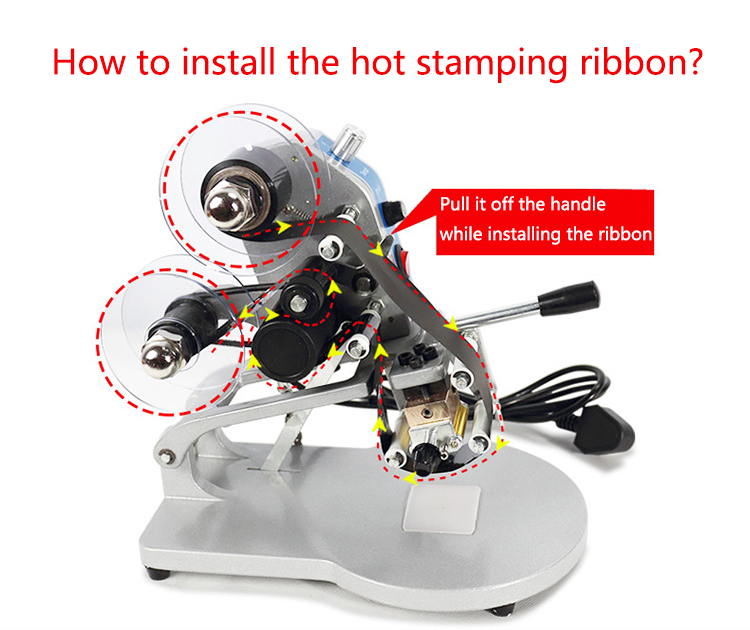 How to install the hot stamping ribbon?

Pull it off the handle while installing the ribbon