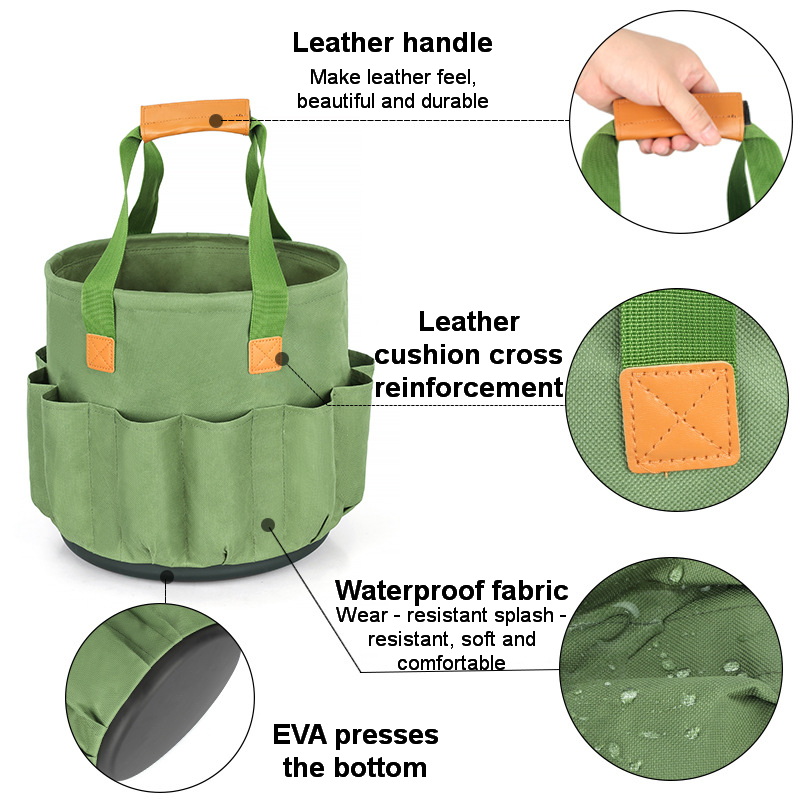 Leather handle
Make leather feel, beautiful and durable

Leather cushion cross reinforcement

Waterproof fabric
Wear - resistant splash - resistant, soft and comfortable

EVA presses the bottom